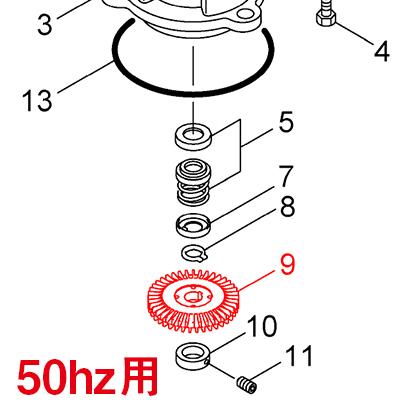 3
4
13
5
7
8
9
10
11
50hz用