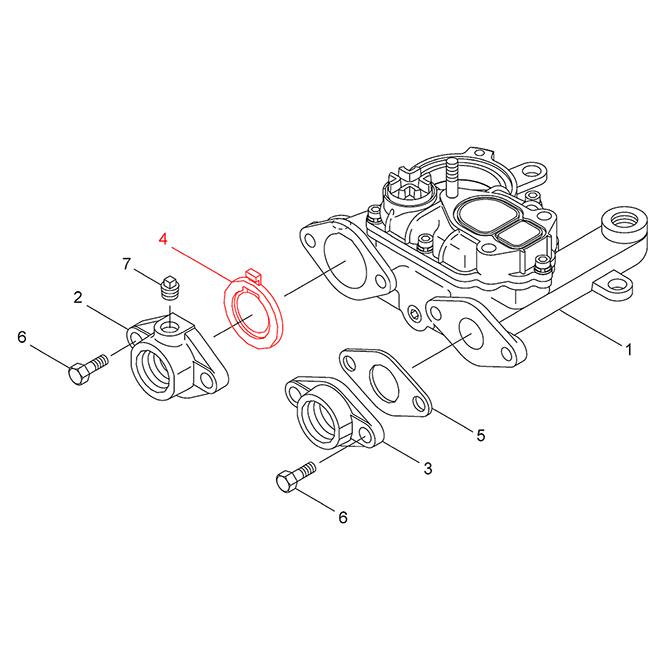 4
7
2
6
1
5
3
6