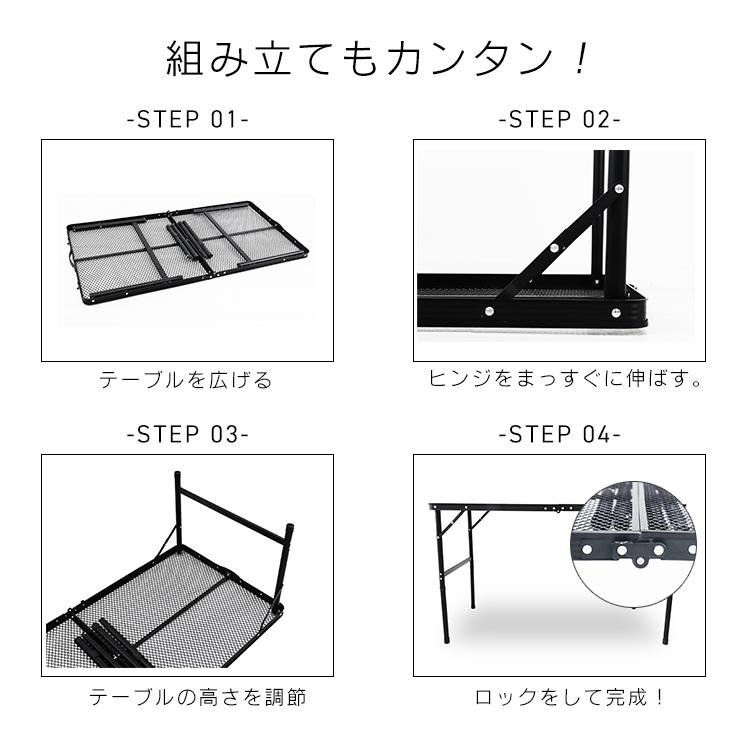 組み立てもカンタン！

-STEP 01-

テーブルを広げる

-STEP 02-

ヒンジをまっすぐに伸ばす。

-STEP 03-

テーブルの高さを調節

-STEP 04-

ロックをして完成！