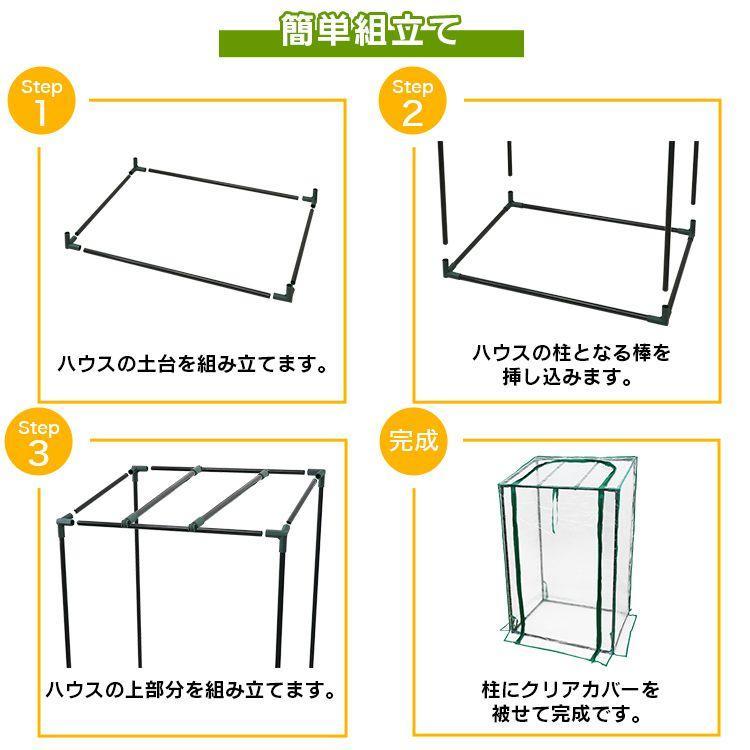 簡単組立て

Step 1

ハウスの土台を組み立てます。

Step 2

ハウスの柱となる棒を挿し込みます。

Step 3

ハウスの上部分を組み立てます。

完成

柱にクリアカバーを被せて完成です。