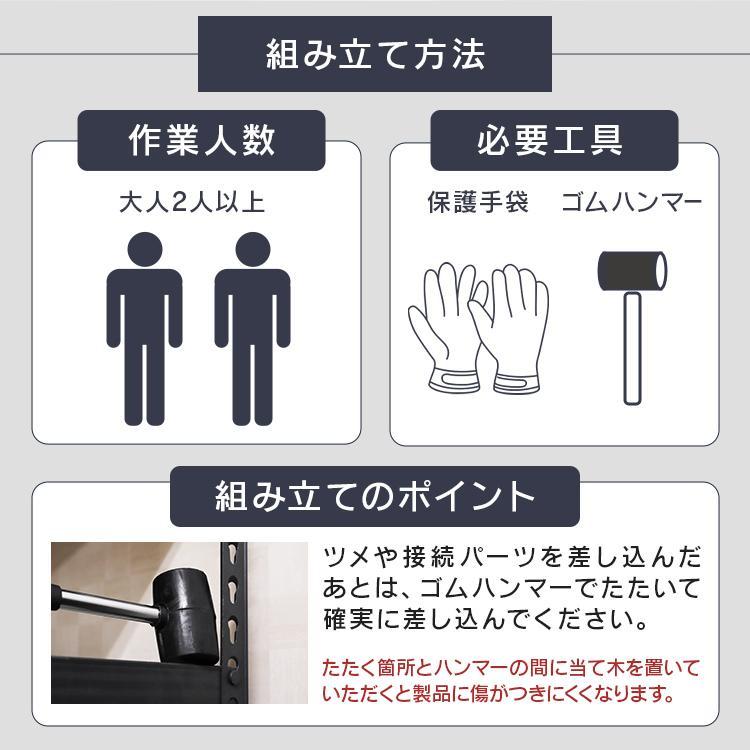 組み立て方法

作業人数

大人2人以上

必要工具

保護手袋　ゴムハンマー

組み立てのポイント

ツメや接続パーツを差し込んだあとは、ゴムハンマーでたたいて確実に差し込んでください。

たたく箇所とハンマーの間に当て木を置いていただくと製品に傷がつきにくくなります。