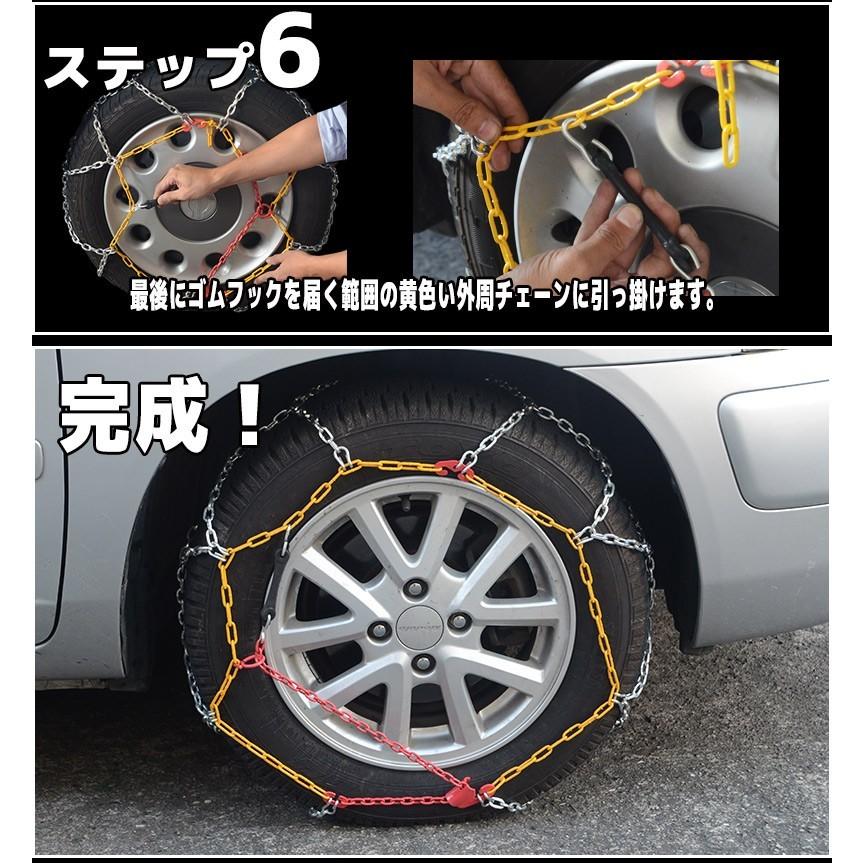 ステップ6

最後にゴムフックを届く範囲の黄色い外周チェーンに引っ掛けます。

完成！