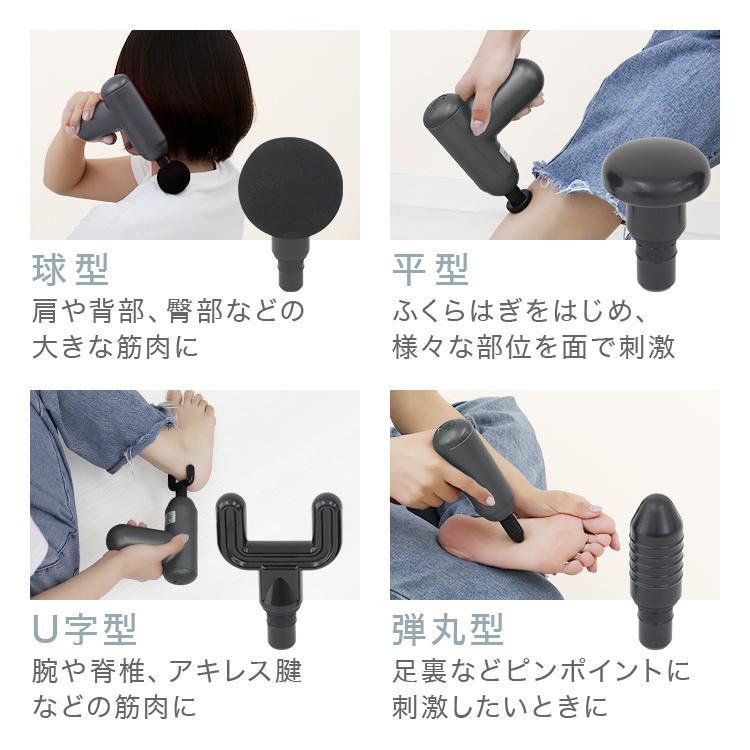 球型
肩や背部、臀部などの大きな筋肉に

平型
ふくらはぎをはじめ、様々な部位を面で刺激

U字型
腕や脊椎、アキレス腱などの筋肉に

弾丸型
足裏などピンポイントに刺激したいときに