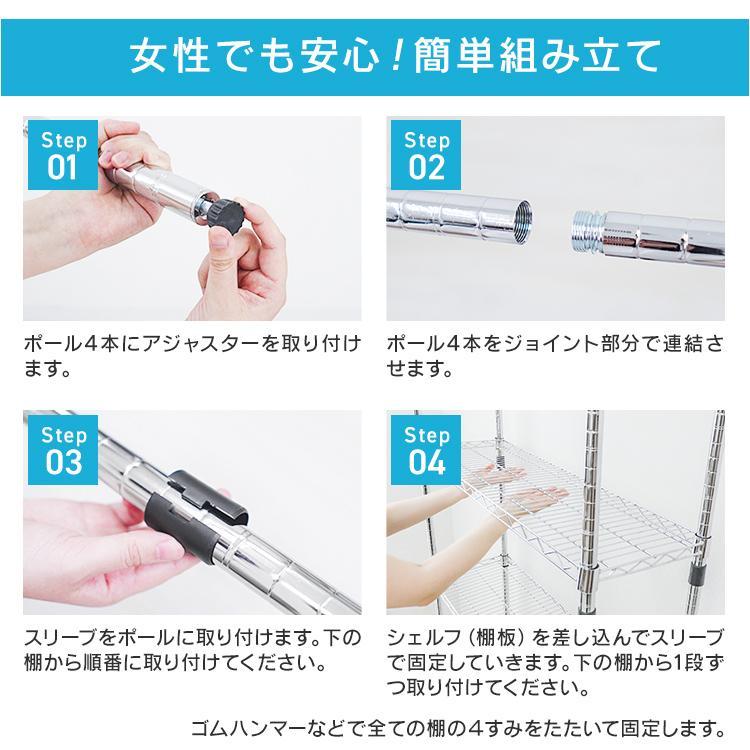 女性でも安心！簡単組み立て

Step
01

ポール４本にアジャスターを取り付けます。

Step
02

ポール４本をジョイント部分で連結させます。

Step
03

スリーブをポールに取り付けます。下の棚から順番に取り付けてください。

Step
04

シェルフ（棚板）を差し込んでスリーブで固定していきます。下の棚から1段ずつ取り付けてください。

ゴムハンマーなどで全ての棚の４すみをたたいて固定します。