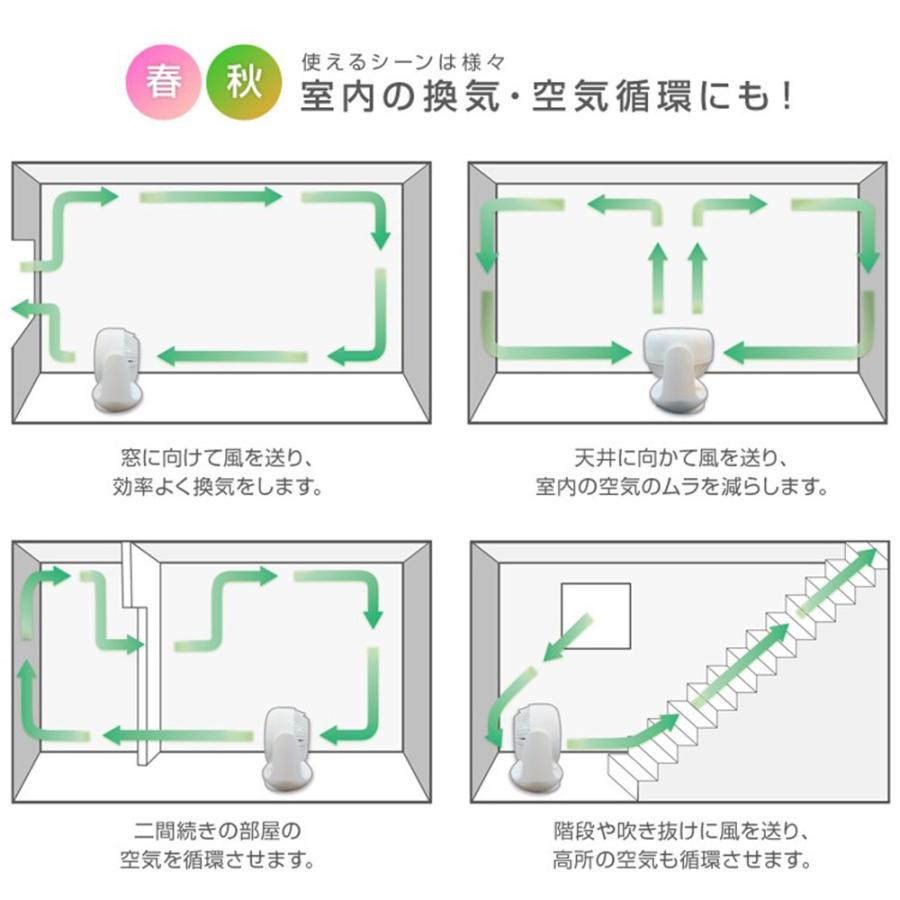 春 秋 使えるシーンは様々
室内の換気・空気循環にも！

窓に向けて風を送り、
効率よく換気をします。

天井に向かて風を送り、
室内の空気のムラを減らします。

二間続きの部屋の
空気を循環させます。

階段や吹き抜けに風を送り、
高所の空気も循環させます。