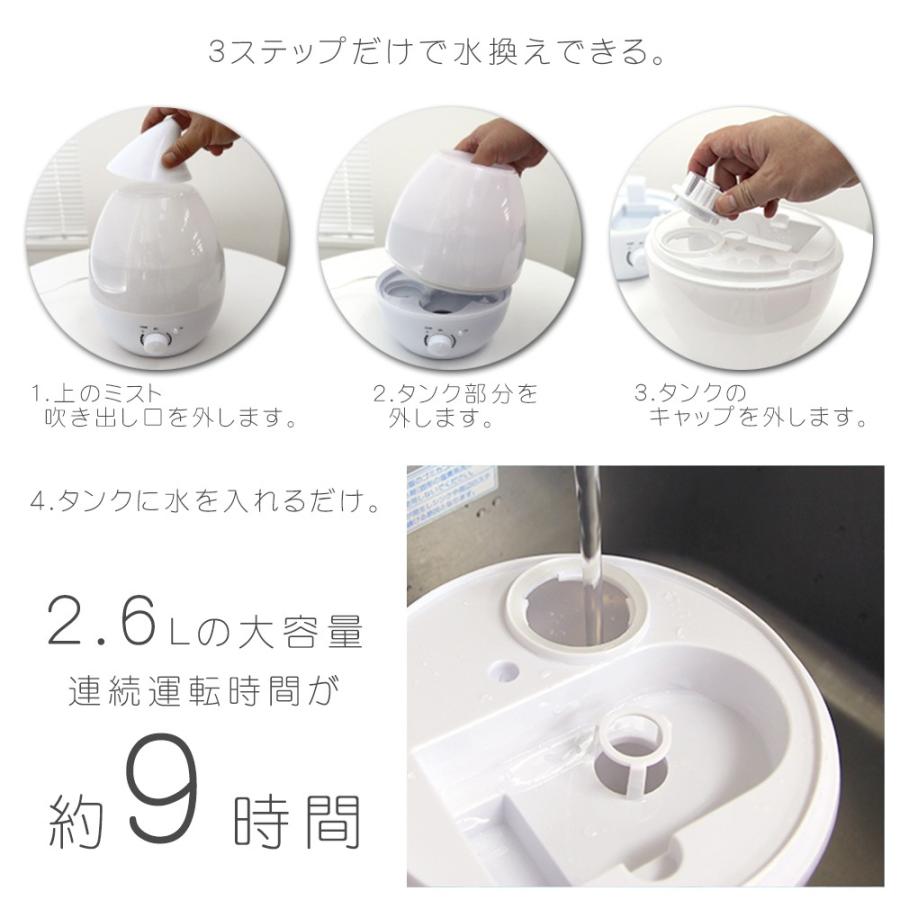 3ステップだけで水換えできる。

1.上のミスト
吹き出し口を外します。

2.タンク部分を
外します。

3.タンクの
キャップを外します。

4.タンクに水を入れるだけ。

2.6Lの大容量
連続運転時間が
約9時間