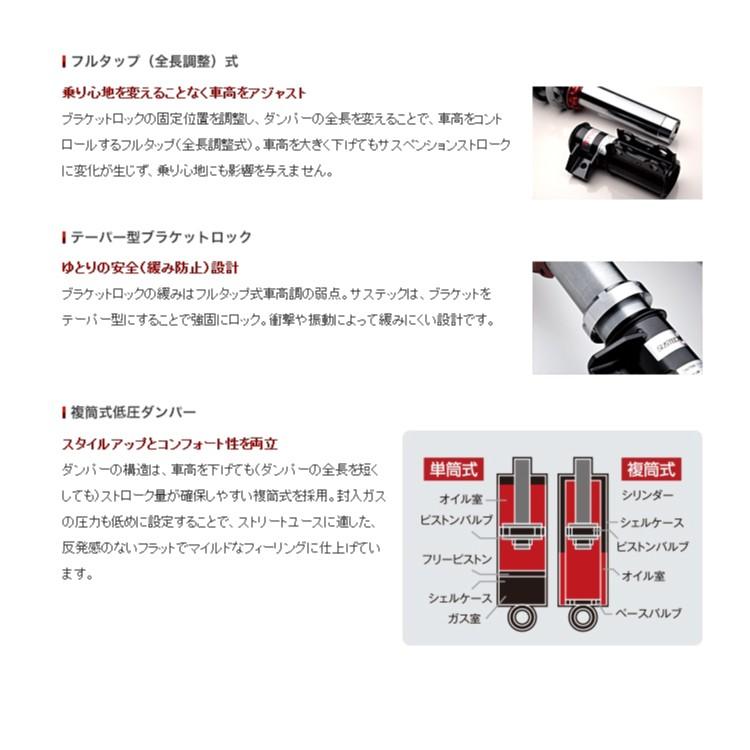 フルタップ（全長調整）式

乗り心地を変えることなく車高をアジャスト
ブラケットロックの固定位置を調整し、ダンパーの全長を変えることで、車高をコントロールするフルタップ（全長調整式）。車高を大きく下げてもサスペンションストロークに変化が生じず、乗り心地にも影響を与えません。

テーパー型ブラケットロック

ゆとりの安全（緩み防止）設計
ブラケットロックの緩みはフルタップ式車高調の弱点。サステックは、ブラケットをテーパー型にすることで強固にロック。衝撃や振動によって緩みにくい設計です。

複筒式低圧ダンパー

スタイルアップとコンフォート性を両立
ダンパーの構造は、車高を下げても（ダンパーの全長を短くしても）ストローク量が確保しやすい複筒式を採用。封入ガスの圧力も低めに設定することで、ストリートユースに適した、反発感のないフラットでマイルドなフィーリングに仕上げています。

単筒式
オイル室
ピストンバルブ
フリーピストン
シェルケース
ガス室

複筒式
シリンダー
シェルケース
ピストンバルブ
オイル室
ベースバルブ