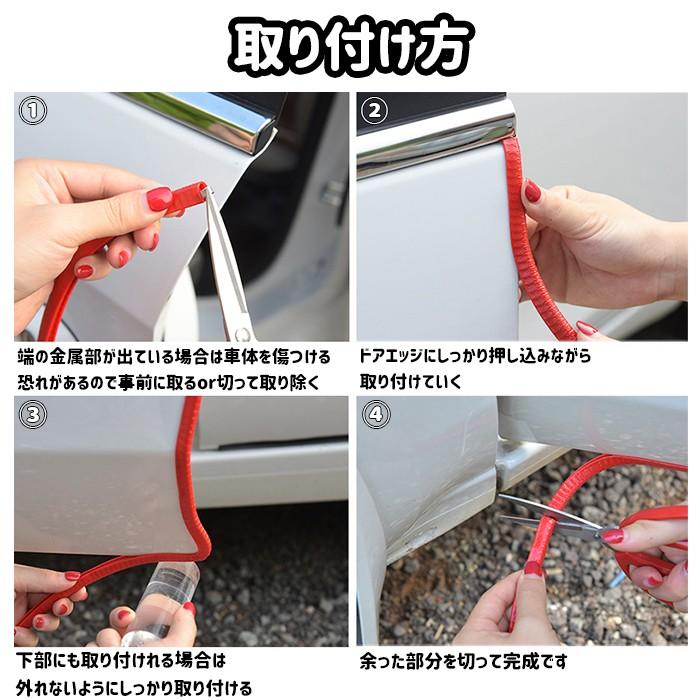 取り付け方

①

端の金属部が出ている場合は車体を傷つける恐れがあるので事前に取るor切って取り除く

②

ドアエッジにしっかり押し込みながら取り付けていく

③

下部にも取り付けれる場合は外れないようにしっかり取り付ける

④

余った部分を切って完成です