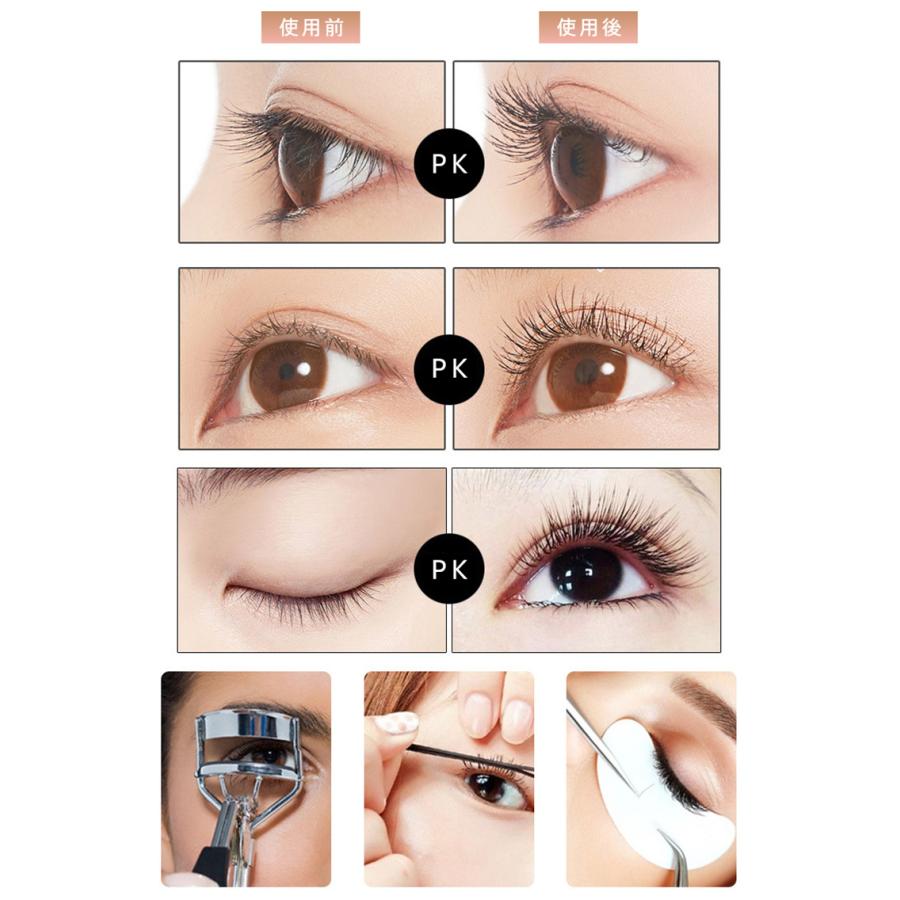 使用前

使用後

PK

PK

PK