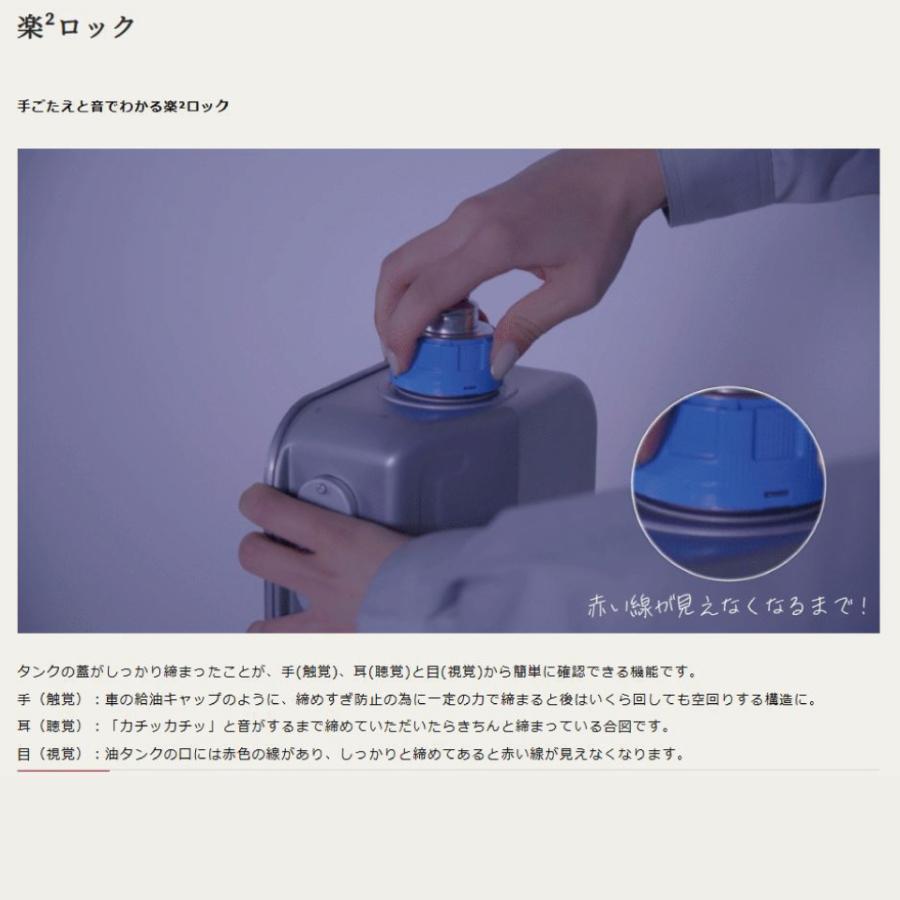 楽²ロック

手ごたえと音でわかる楽²ロック

赤い線が見えなくなるまで！

タンクの蓋がしっかり締まったことが、手(触覚)、耳(聴覚)と目(視覚)から簡単に確認できる機能です。

手（触覚）：車の給油キャップのように、締めすぎ防止の為に一定の力で締まると後はいくら回しても空回りする構造に。

耳（聴覚）：「カチッカチッ」と音がするまで締めていただいたらきちんと締まっている合図です。

目（視覚）：油タンクの口には赤色の線があり、しっかりと締めてあると赤い線が見えなくなります。