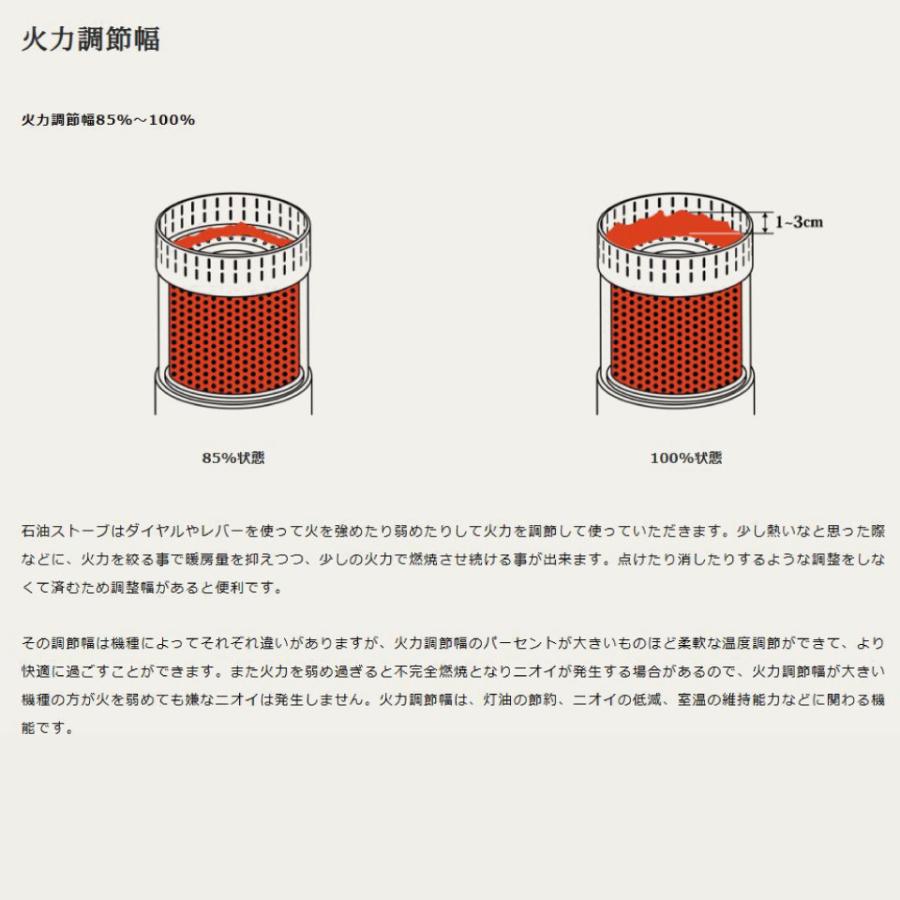 火力調節幅

火力調節幅85%～100%

1~3cm

85%状態

100%状態

石油ストーブはダイヤルやレバーを使って火を強めたり弱めたりして火力を調節して使っていただきます。少し熱いなと思った際などに、火力を絞る事で暖房量を抑えつつ、少しの火力で燃焼させ続ける事が出来ます。点けたり消したりするような調整をしなくて済むため調整幅があると便利です。

その調節幅は機種によってそれぞれ違いがありますが、火力調節幅のパーセントが大きいものほど柔軟な温度調節ができて、より快適に過ごすことができます。また火力を弱め過ぎると不完全燃焼となりニオイが発生する場合があるので、火力調節幅が大きい機種の方が火を弱めても嫌なニオイは発生しません。火力調節幅は、灯油の節約、ニオイの低減、室温の維持能力などに関わる機能です。