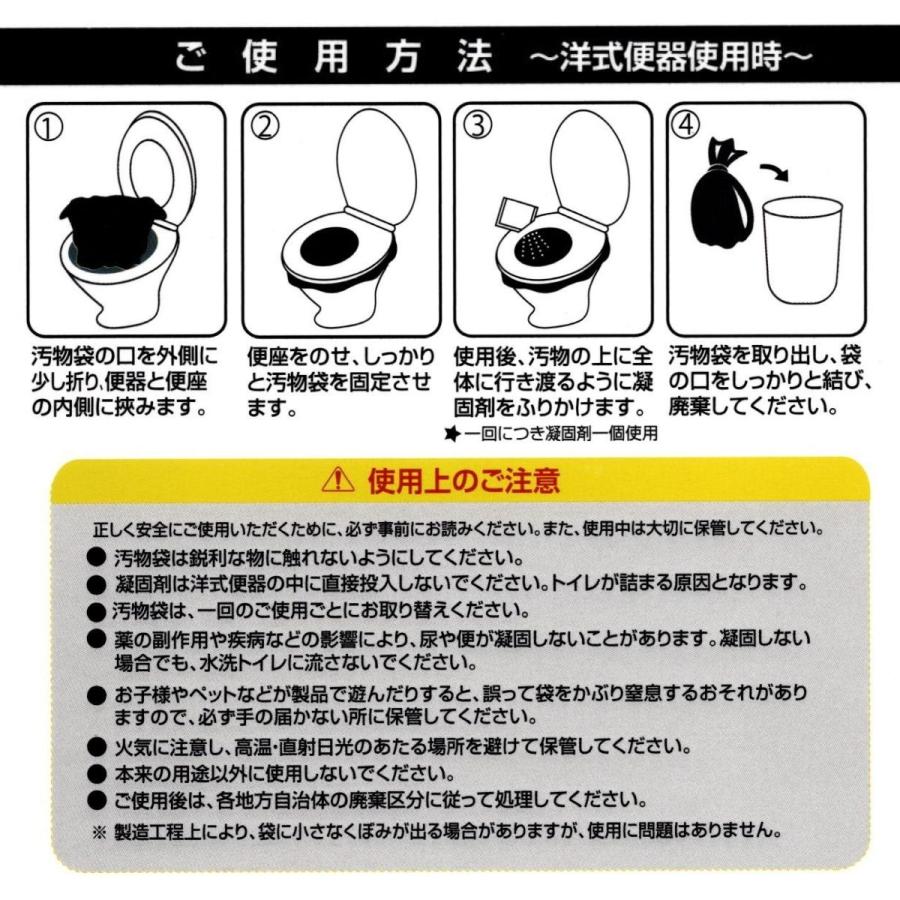 ご使用方法 ～洋式便器使用時～

①
汚物袋の口を外側に少し折り、便器と便座の内側に挟みます。

②
便座をのせ、しっかりと汚物袋を固定させます。

③
使用後、汚物の上に全体に行き渡るように凝固剤をふりかけます。
★一回につき凝固剤一個使用

④
汚物袋を取り出し、袋の口をしっかりと結び、廃棄してください。

⚠ 使用上のご注意

正しく安全にご使用いただくために、必ず事前にお読みください。また、使用中は大切に保管してください。
● 汚物袋は鋭利な物に触れないようにしてください。
● 凝固剤は洋式便器の中に直接投入しないでください。トイレが詰まる原因となります。
● 汚物袋は、一回のご使用ごとにお取り替えください。
● 薬の副作用や疾病などの影響により、尿や便が凝固しないことがあります。凝固しない場合でも、水洗トイレに流さないでください。
● お子様やペットなどが製品で遊んだりすると、誤って袋をかぶり窒息するおそれがありますので、必ず手の届かない所に保管してください。
● 火気に注意し、高温・直射日光のあたる場所を避けて保管してください。
● 本来の用途以外に使用しないでください。
● ご使用後は、各地方自治体の廃棄区分に従って処理してください。
※ 製造工程上により、袋に小さなくぼみが出る場合がありますが、使用に問題はありません。