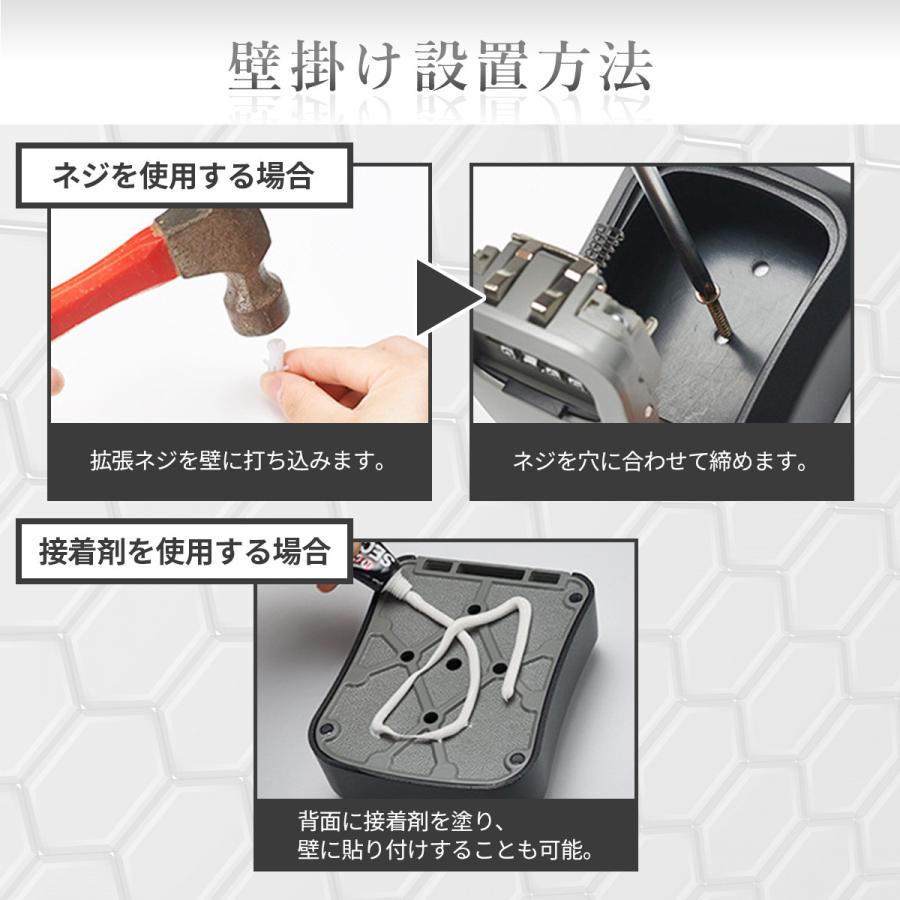 壁掛け設置方法

ネジを使用する場合

拡張ネジを壁に打ち込みます。

ネジを穴に合わせて締めます。

接着剤を使用する場合

背面に接着剤を塗り、
壁に貼り付けすることも可能。