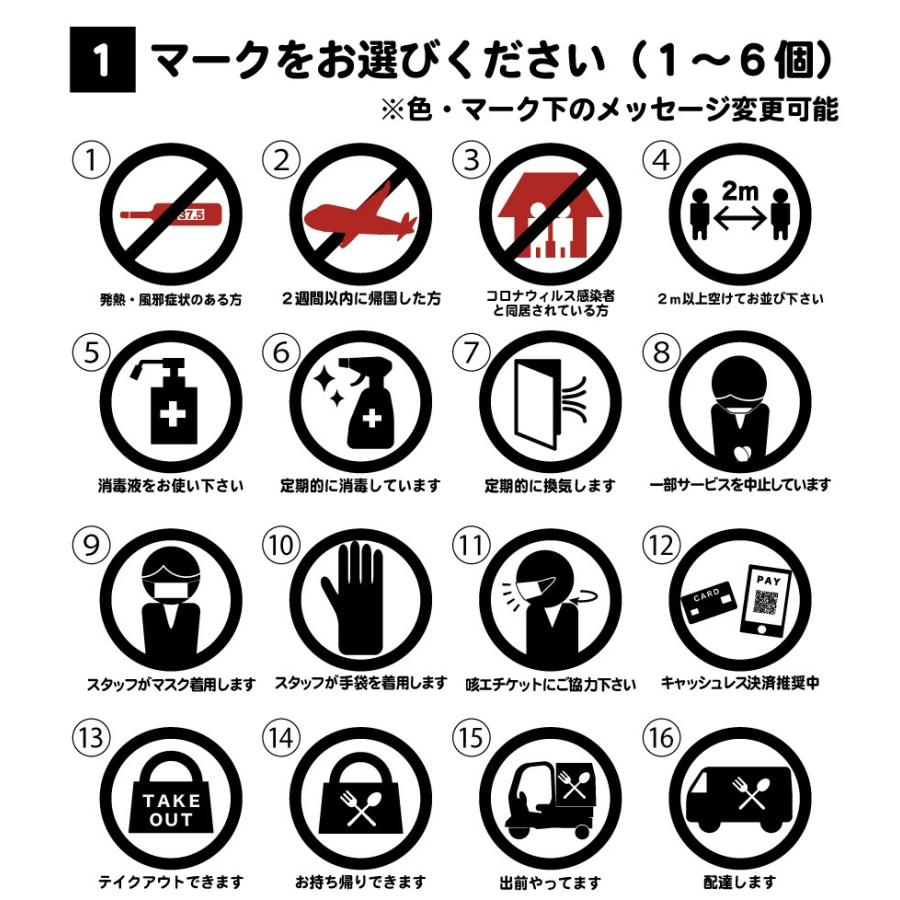 1 マークをお選びください（１～６個）
※色・マーク下のメッセージ変更可能

①
37.5
発熱・風邪症状のある方

②
２週間以内に帰国した方

③
コロナウィルス感染者と同居されている方

④
2m
２ｍ以上空けてお並び下さい

⑤
消毒液をお使い下さい

⑥
定期的に消毒しています

⑦
定期的に換気します

⑧
一部サービスを中止しています

⑨
スタッフがマスク着用します

⑩
スタッフが手袋を着用します

⑪
咳エチケットにご協力下さい

⑫
CARD
PAY
キャッシュレス決済推奨中

⑬
TAKE OUT
テイクアウトできます

⑭
お持ち帰りできます

⑮
出前やってます

⑯
配達します