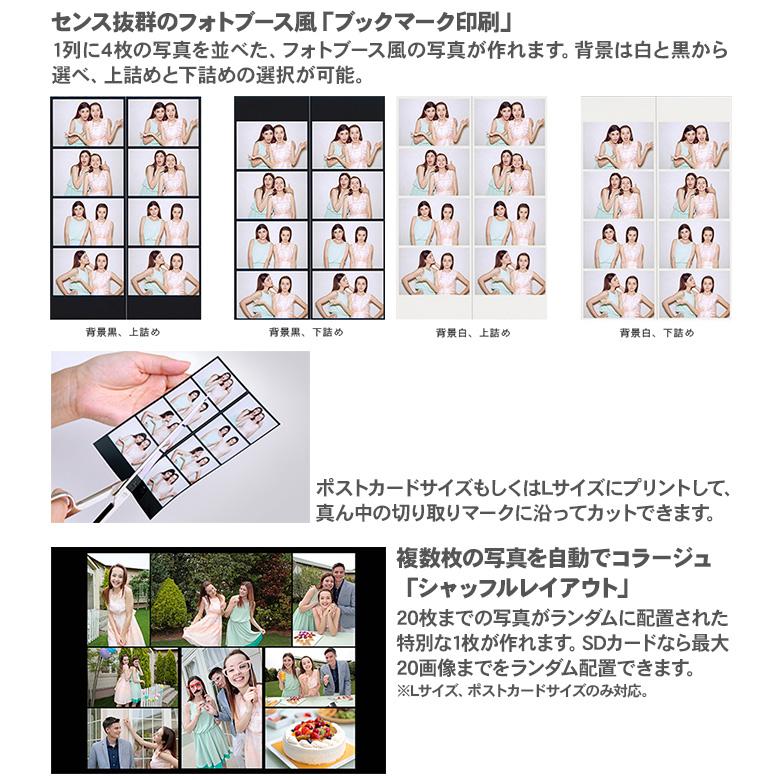 センス抜群のフォトブース風「ブックマーク印刷」

1列に4枚の写真を並べた、フォトブース風の写真が作れます。背景は白と黒から選べ、上詰めと下詰めの選択が可能。

背景黒、上詰め

背景黒、下詰め

背景白、上詰め

背景白、下詰め

ポストカードサイズもしくはLサイズにプリントして、真ん中の切り取りマークに沿ってカットできます。

複数枚の写真を自動でコラージュ「シャッフルレイアウト」

20枚までの写真がランダムに配置された特別な1枚が作れます。SDカードなら最大20画像までをランダム配置できます。

※Lサイズ、ポストカードサイズのみ対応。