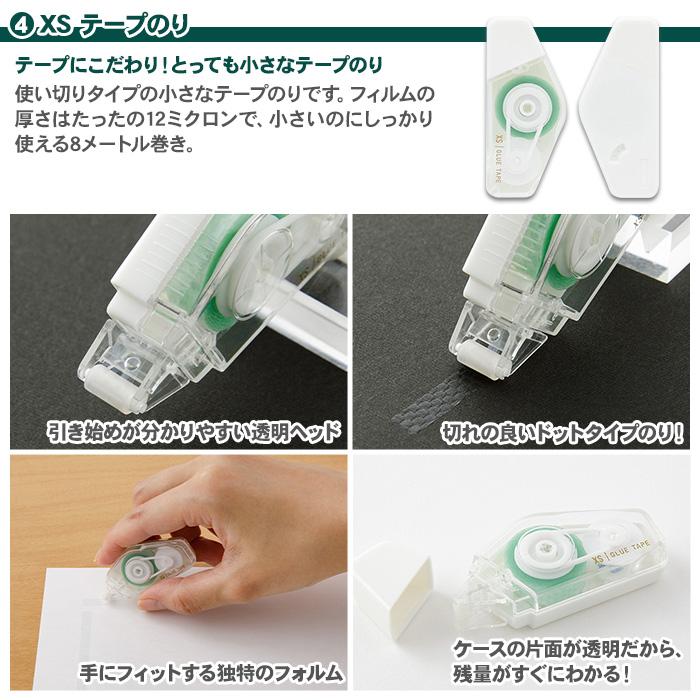 ④ XS テープのり

テープにこだわり！とっても小さなテープのり

使い切りタイプの小さなテープのりです。フィルムの厚さはたったの12ミクロンで、小さいのにしっかり使える8メートル巻き。

XS | GLUE TAPE

引き始めが分かりやすい透明ヘッド

切れの良いドットタイプのり！

手にフィットする独特のフォルム

XS | GLUE TAPE

ケースの片面が透明だから、残量がすぐにわかる！