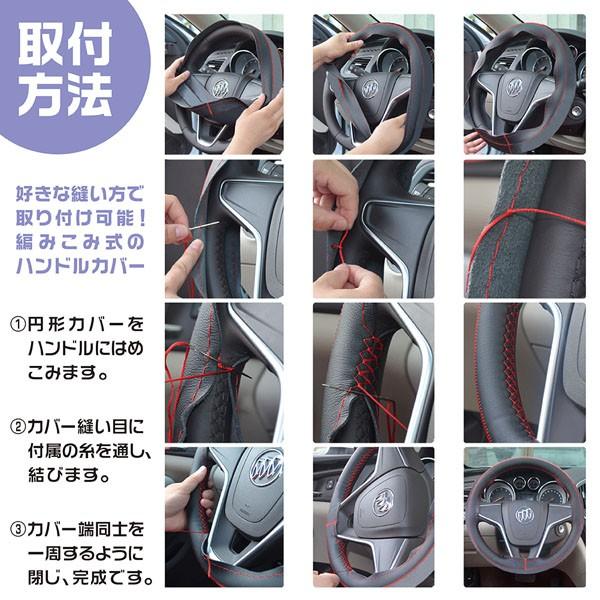 取付方法

好きな縫い方で取り付け可能！編みこみ式のハンドルカバー

①円形カバーをハンドルにはめこみます。

②カバー縫い目に付属の糸を通し、結びます。

③カバー端同士を一周するように閉じ、完成です。