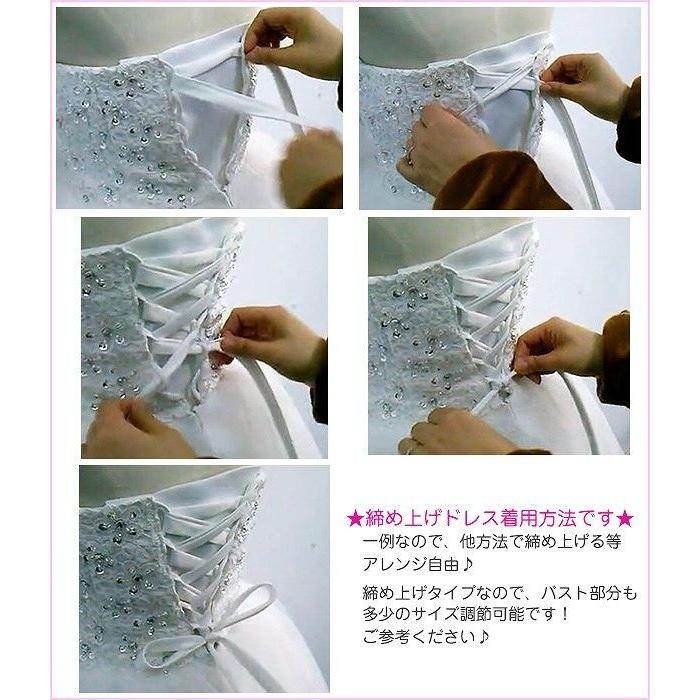 ★締め上げドレス着用方法です★
一例なので、他方法で締め上げる等アレンジ自由♪

締め上げタイプなので、バスト部分も多少のサイズ調節可能です！
ご参考ください♪