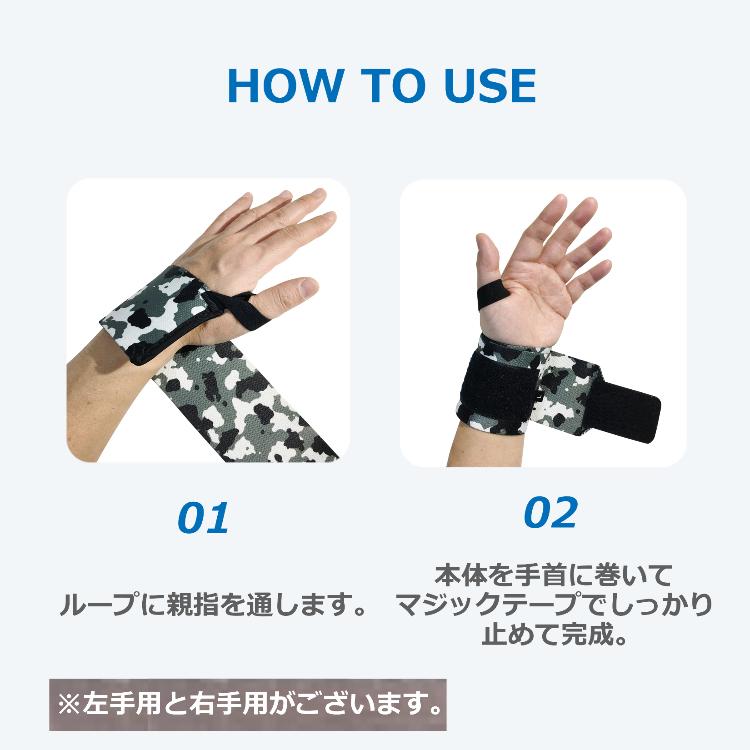 HOW TO USE

01

ループに親指を通します。

02

本体を手首に巻いて
マジックテープでしっかり
止めて完成。

※左手用と右手用がございます。