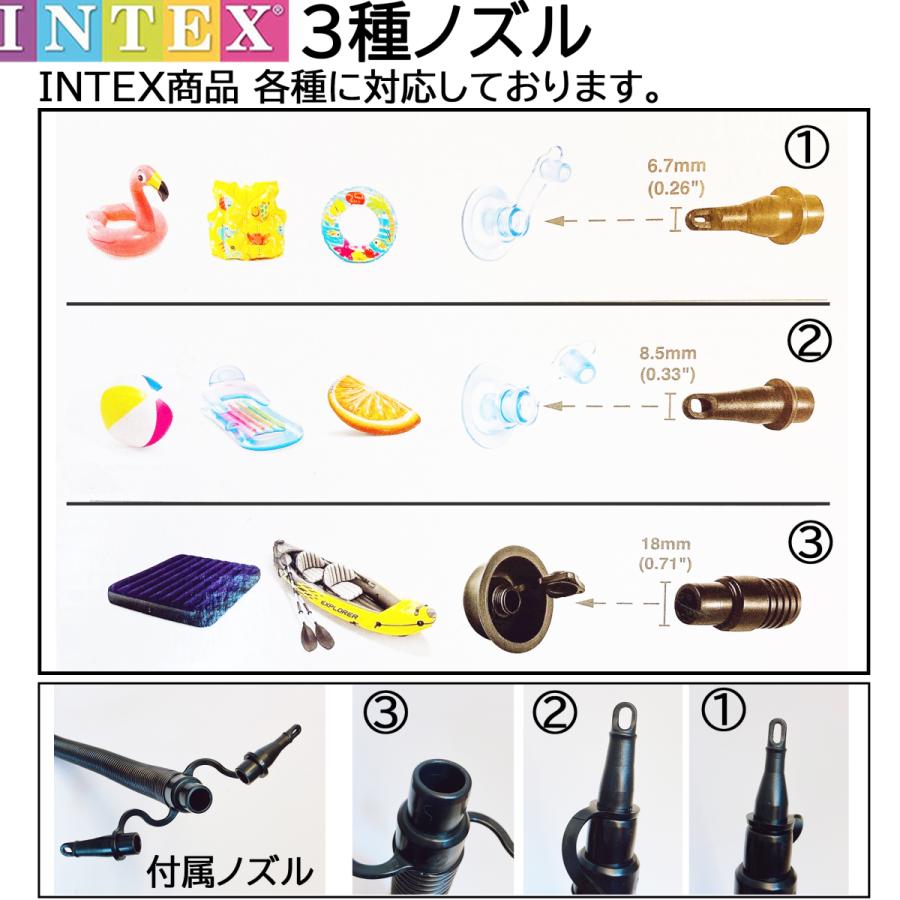 INTEX® 3種ノズル
INTEX商品 各種に対応しております。

①
6.7mm
(0.26")

②
8.5mm
(0.33")

③
18mm
(0.71")

EXPLORER

付属ノズル
③
②
①