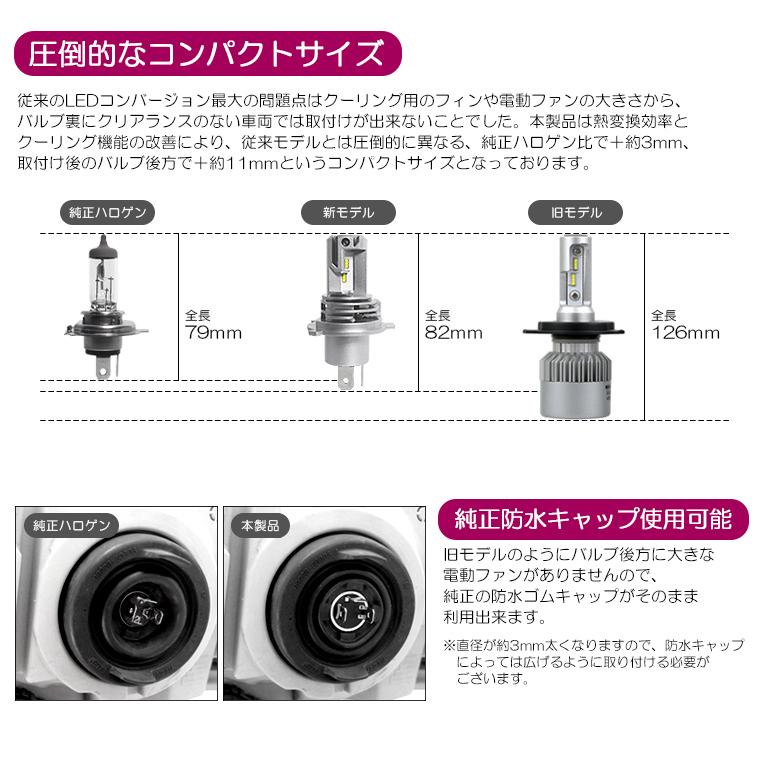 圧倒的なコンパクトサイズ

従来のLEDコンバージョン最大の問題点はクーリング用のフィンや電動ファンの大きさから、バルブ裏にクリアランスのない車両では取付けが出来ないことでした。本製品は熱変換効率とクーリング機能の改善により、従来モデルとは圧倒的に異なる、純正ハロゲン比で＋約3mm、取付け後のバルブ後方で＋約11mmというコンパクトサイズとなっております。

純正ハロゲン

全長
79mm

新モデル

全長
82mm

旧モデル

全長
126mm

純正ハロゲン

本製品

純正防水キャップ使用可能

旧モデルのようにバルブ後方に大きな電動ファンがありませんので、純正の防水ゴムキャップがそのまま利用出来ます。

※直径が約3mm太くなりますので、防水キャップによっては広げるように取り付ける必要がございます。