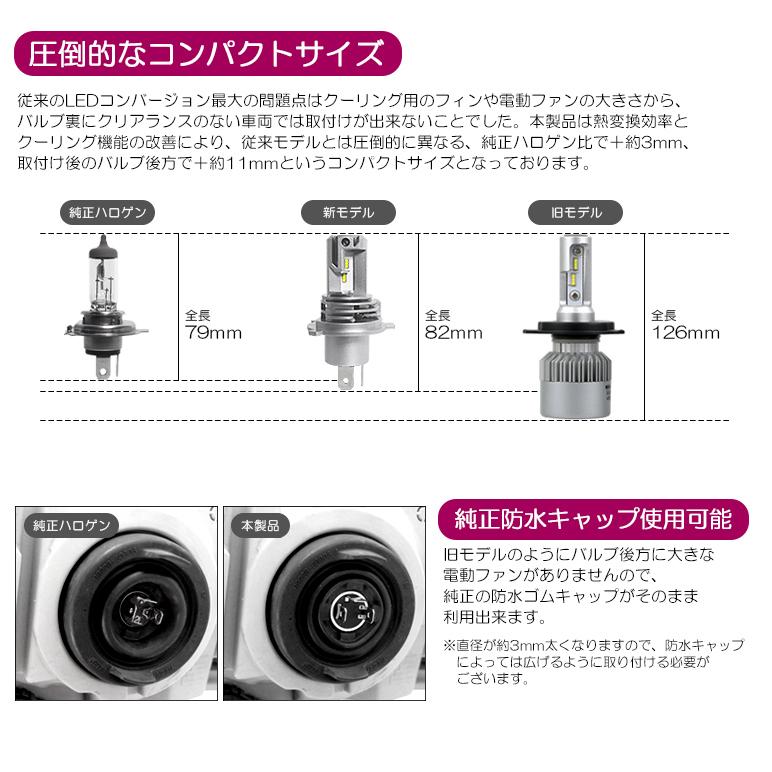 圧倒的なコンパクトサイズ

従来のLEDコンバージョン最大の問題点はクーリング用のフィンや電動ファンの大きさから、バルブ裏にクリアランスのない車両では取付けが出来ないことでした。本製品は熱変換効率とクーリング機能の改善により、従来モデルとは圧倒的に異なる、純正ハロゲン比で＋約3mm、取付け後のバルブ後方で＋約11mmというコンパクトサイズとなっております。

純正ハロゲン

全長
79mm

新モデル

全長
82mm

旧モデル

全長
126mm

純正ハロゲン

本製品

純正防水キャップ使用可能

旧モデルのようにバルブ後方に大きな電動ファンがありませんので、純正の防水ゴムキャップがそのまま利用出来ます。

※直径が約3mm太くなりますので、防水キャップによっては広げるように取り付ける必要がございます。