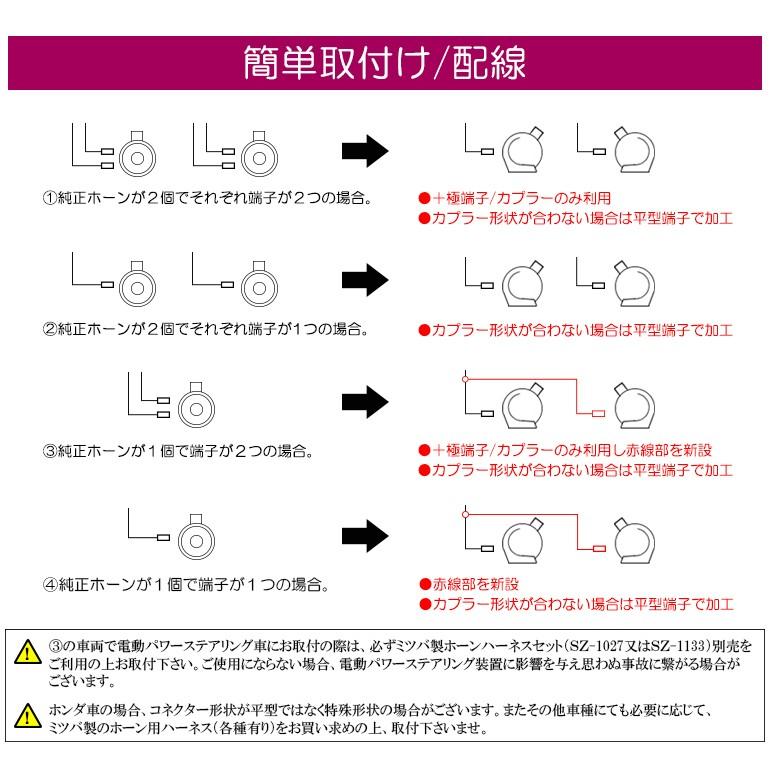 簡単取付け/配線

①純正ホーンが２個でそれぞれ端子が２つの場合。

●＋極端子/カプラーのみ利用
●カプラー形状が合わない場合は平型端子で加工

②純正ホーンが２個でそれぞれ端子が1つの場合。

●カプラー形状が合わない場合は平型端子で加工

③純正ホーンが１個で端子が２つの場合。

●＋極端子/カプラーのみ利用し赤線部を新設
●カプラー形状が合わない場合は平型端子で加工

④純正ホーンが１個で端子が１つの場合。

●赤線部を新設
●カプラー形状が合わない場合は平型端子で加工

③の車両で電動パワーステアリング車にお取付の際は、必ずミツバ製ホーンハーネスセット（SZ-1027又はSZ-1133）別売をご利用の上お取付下さい。ご使用にならない場合、電動パワーステアリング装置に影響を与え思わぬ事故に繋がる場合がございます。

ホンダ車の場合、コネクター形状が平型ではなく特殊形状の場合がございます。またその他車種にても必要に応じて、ミツバ製のホーン用ハーネス（各種有り）をお買い求めの上、取付下さいませ。