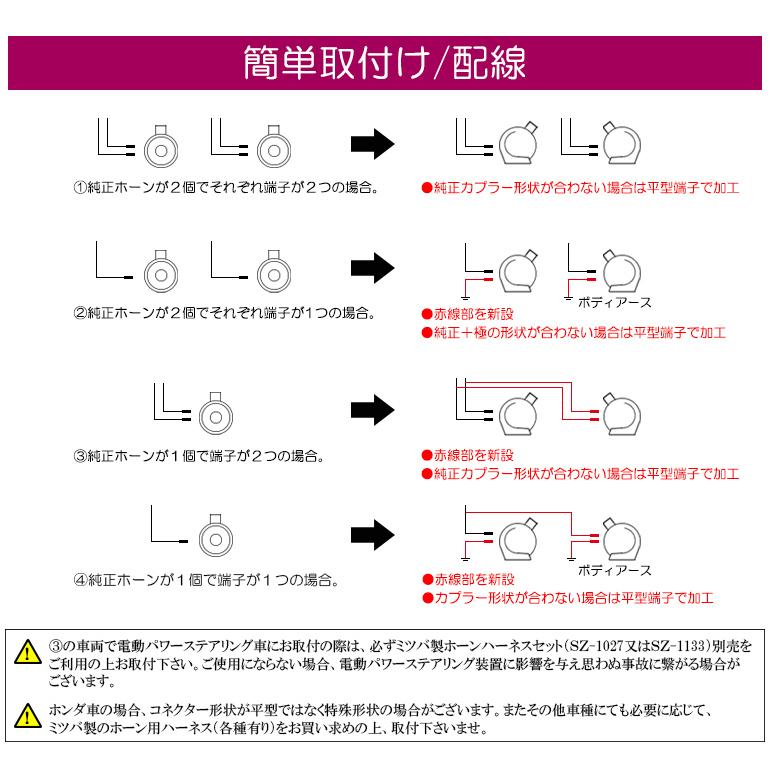 簡単取付け/配線

①純正ホーンが２個でそれぞれ端子が２つの場合。

●純正カプラー形状が合わない場合は平型端子で加工

②純正ホーンが２個でそれぞれ端子が１つの場合。

ボディアース

●赤線部を新設
●純正＋極の形状が合わない場合は平型端子で加工

③純正ホーンが１個で端子が２つの場合。

●赤線部を新設
●純正カプラー形状が合わない場合は平型端子で加工

④純正ホーンが１個で端子が１つの場合。

ボディアース

●赤線部を新設
●カプラー形状が合わない場合は平型端子で加工

③の車両で電動パワーステアリング車にお取付の際は、必ずミツバ製ホーンハーネスセット（SZ-1027又はSZ-1133）別売をご利用の上お取付下さい。ご使用にならない場合、電動パワーステアリング装置に影響を与え思わぬ事故に繋がる場合がございます。

ホンダ車の場合、コネクター形状が平型ではなく特殊形状の場合がございます。またその他車種にても必要に応じて、ミツバ製のホーン用ハーネス（各種有り）をお買い求めの上、取付下さいませ。