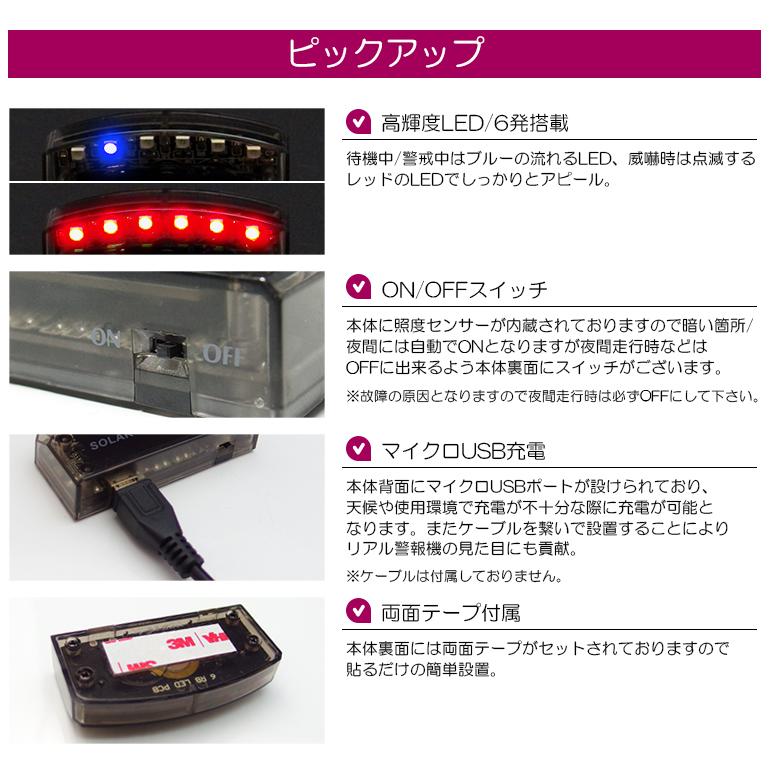 ピックアップ

高輝度LED/6発搭載

待機中/警戒中はブルーの流れるLED、威嚇時は点滅するレッドのLEDでしっかりとアピール。

ON OFF

ON/OFFスイッチ

本体に照度センサーが内蔵されておりますので暗い箇所/夜間には自動でONとなりますが夜間走行時などはOFFに出来るよう本体裏面にスイッチがございます。

※故障の原因となりますので夜間走行時は必ずOFFにして下さい。

SOLAR

マイクロUSB充電

本体背面にマイクロUSBポートが設けられており、天候や使用環境で充電が不十分な際に充電が可能となります。またケーブルを繋いで設置することによりリアル警報機の見た目にも貢献。

※ケーブルは付属しておりません。

3M

6 RB LED PCB

両面テープ付属

本体裏面には両面テープがセットされておりますので貼るだけの簡単設置。