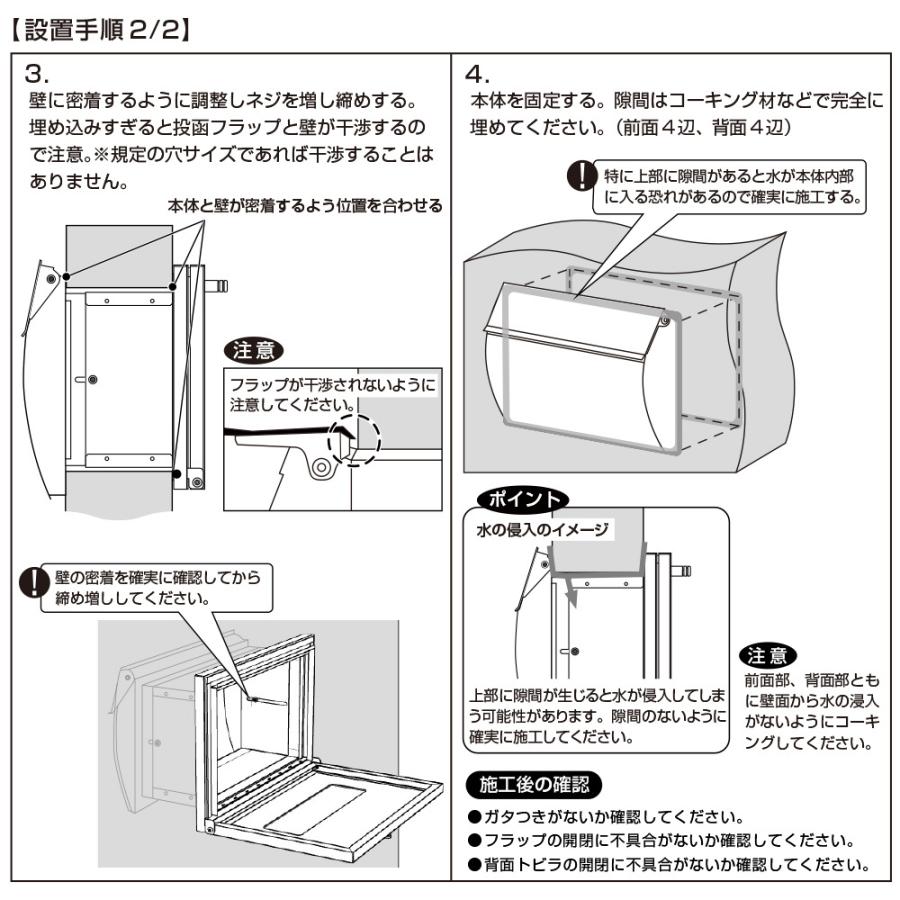 【設置手順 2/2】

3.
壁に密着するように調整しネジを増し締めする。埋め込みすぎると投函フラップと壁が干渉するので注意。※規定の穴サイズであれば干渉することはありません。

本体と壁が密着するよう位置を合わせる

注意
フラップが干渉されないように注意してください。

壁の密着を確実に確認してから締め増ししてください。

4.
本体を固定する。隙間はコーキング材などで完全に埋めてください。（前面４辺、背面４辺）

特に上部に隙間があると水が本体内部に入る恐れがあるので確実に施工する。

ポイント
水の侵入のイメージ

上部に隙間が生じると水が侵入してしまう可能性があります。隙間のないように確実に施工してください。

注意
前面部、背面部ともに壁面から水の浸入がないようにコーキングしてください。

施工後の確認
●ガタつきがないか確認してください。
●フラップの開閉に不具合がないか確認してください。
●背面トビラの開閉に不具合がないか確認してください。