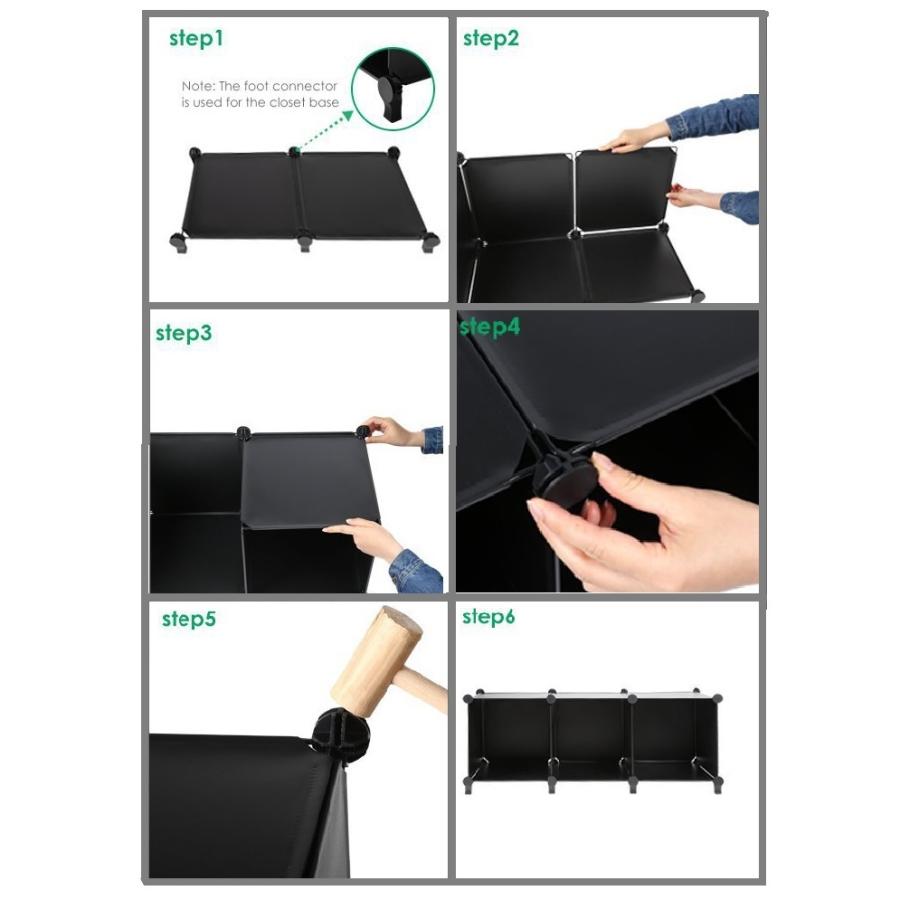 step1

Note: The foot connector is used for the closet base

step2

step3

step4

step5

step6