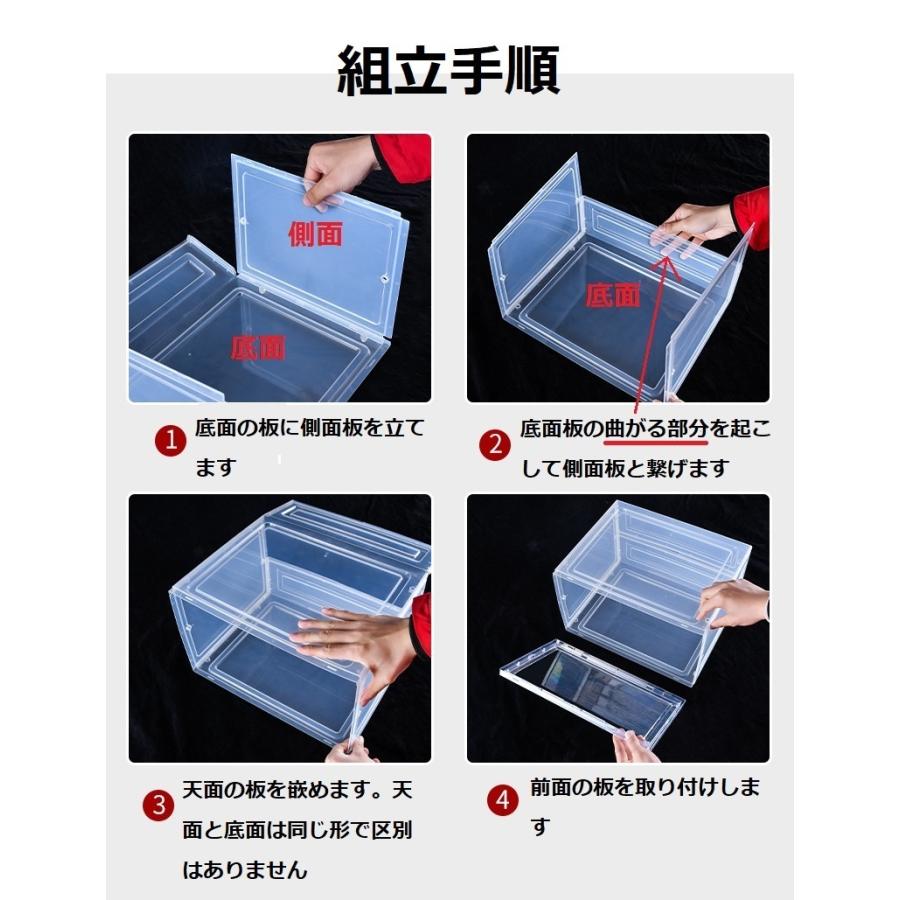 組立手順

側面

底面

1 底面の板に側面板を立てます

底面

2 底面板の曲がる部分を起こして側面板と繋げます

3 天面の板を嵌めます。天面と底面は同じ形で区別はありません

4 前面の板を取り付けします