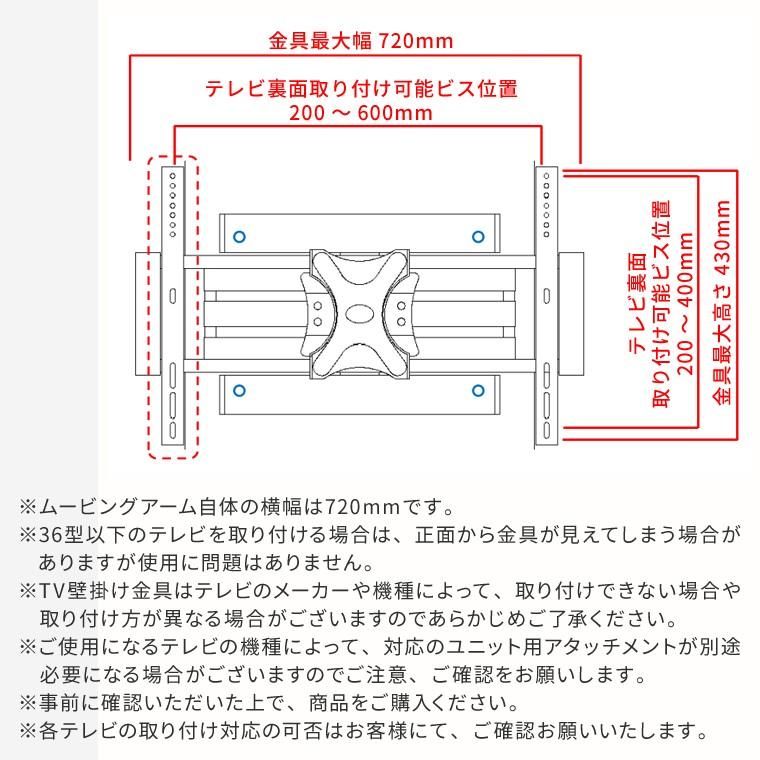 金具最大幅 720mm

テレビ裏面取り付け可能ビス位置
200 ～ 600mm

テレビ裏面
取り付け可能ビス位置
200 ～ 400mm

金具最大高さ 430mm

※ムービングアーム自体の横幅は720mmです。
※36型以下のテレビを取り付ける場合は、正面から金具が見えてしまう場合がありますが使用に問題はありません。
※TV壁掛け金具はテレビのメーカーや機種によって、取り付けできない場合や取り付け方が異なる場合がございますのであらかじめご了承ください。
※ご使用になるテレビの機種によって、対応のユニット用アタッチメントが別途必要になる場合がございますのでご注意、ご確認をお願いします。
※事前に確認いただいた上で、商品をご購入ください。
※各テレビの取り付け対応の可否はお客様にて、ご確認お願いいたします。