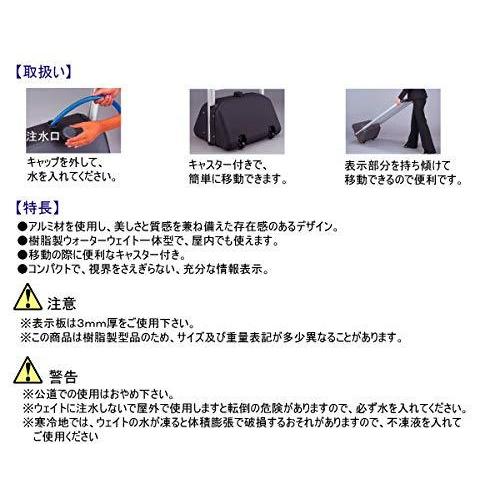 【取扱い】

注水口

キャップを外して、水を入れてください。

キャスター付きで、簡単に移動できます。

表示部分を持ち傾けて移動できるので便利です。

【特長】
●アルミ材を使用し、美しさと質感を兼ね備えた存在感のあるデザイン。
●樹脂製ウォーターウェイト一体型で、屋内でも使えます。
●移動の際に便利なキャスター付き。
●コンパクトで、視界をさえぎらない、充分な情報表示。

注意
※表示板は3mm厚をご使用下さい。
※この商品は樹脂製型品のため、サイズ及び重量表記が多少異なることがあります。

警告
※公道での使用はおやめ下さい。
※ウェイトに注水しないで屋外で使用しますと転倒の危険がありますので、必ず水を入れてください。
※寒冷地では、ウェイトの水が凍ると体積膨張で破損するおそれがありますので、不凍液を入れてご使用ください