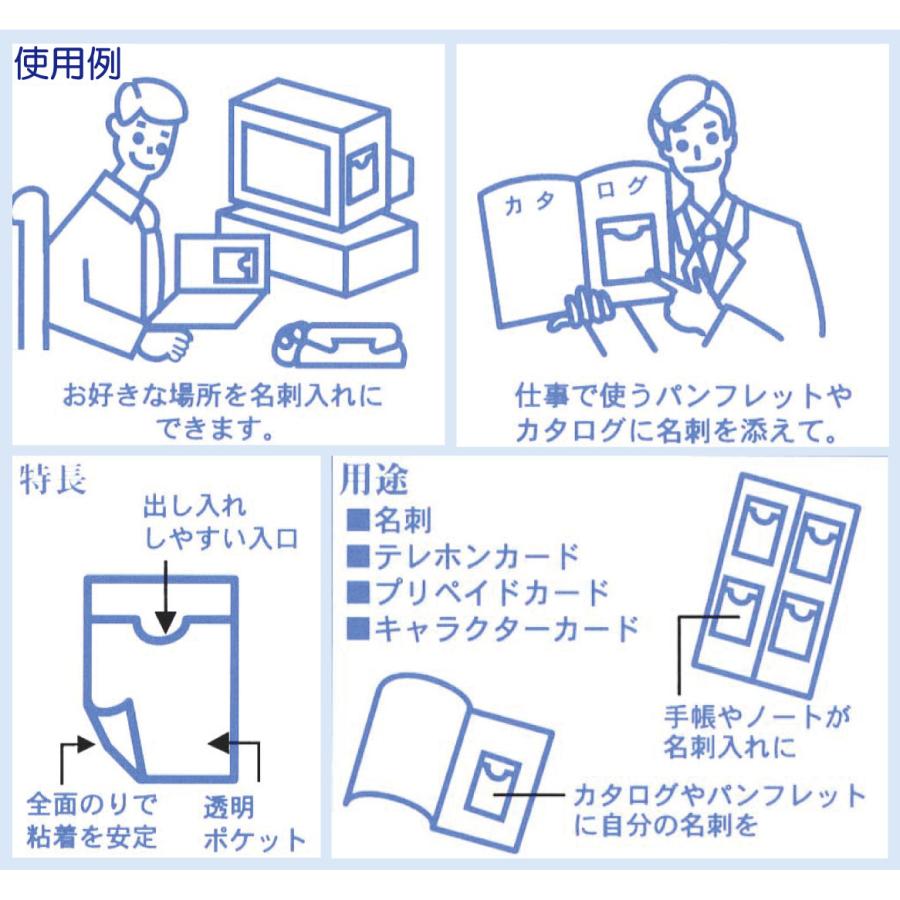 使用例

お好きな場所を名刺入れにできます。

カタログ

仕事で使うパンフレットやカタログに名刺を添えて。

特長

出し入れしやすい入口

全面のりで粘着を安定

透明ポケット

用途

■名刺
■テレホンカード
■プリペイドカード
■キャラクターカード

手帳やノートが名刺入れに

カタログやパンフレットに自分の名刺を