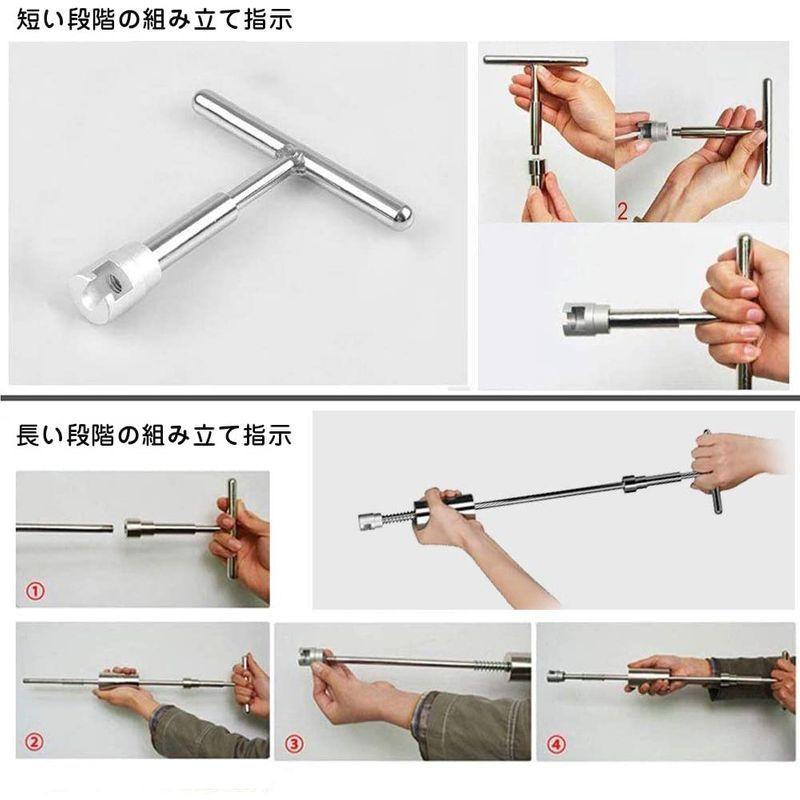 短い段階の組み立て指示

2

長い段階の組み立て指示

①

②

③

④