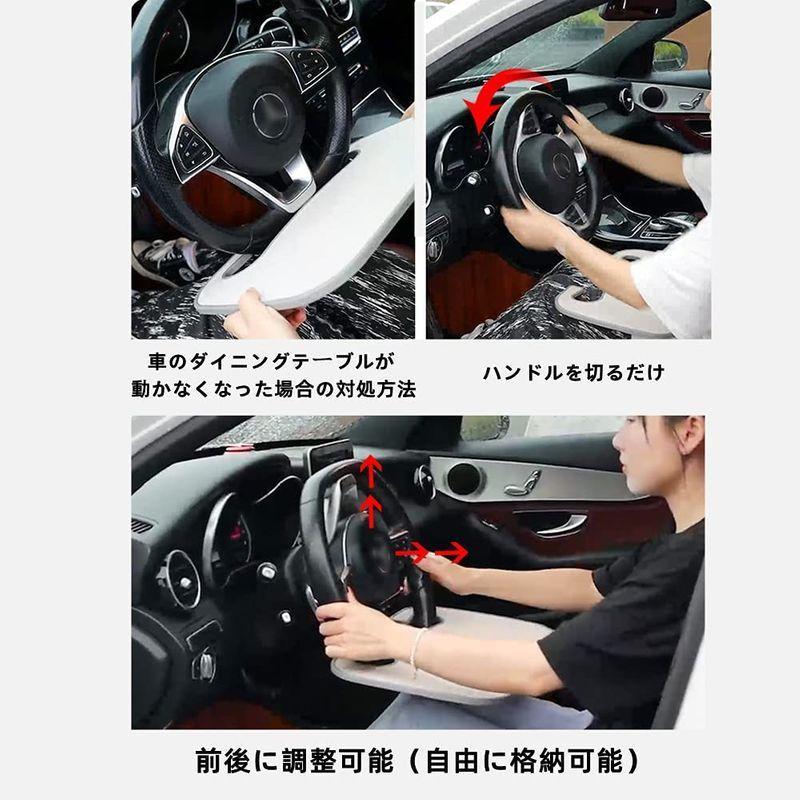 車のダイニングテーブルが動かなくなった場合の対処方法

ハンドルを切るだけ

前後に調整可能（自由に格納可能）