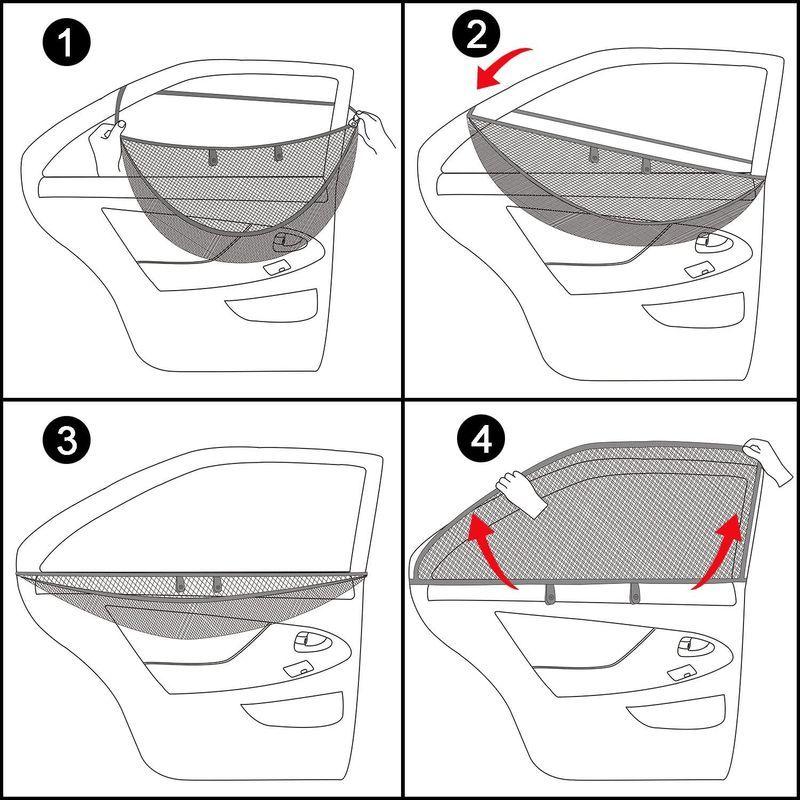 1

2

3

4