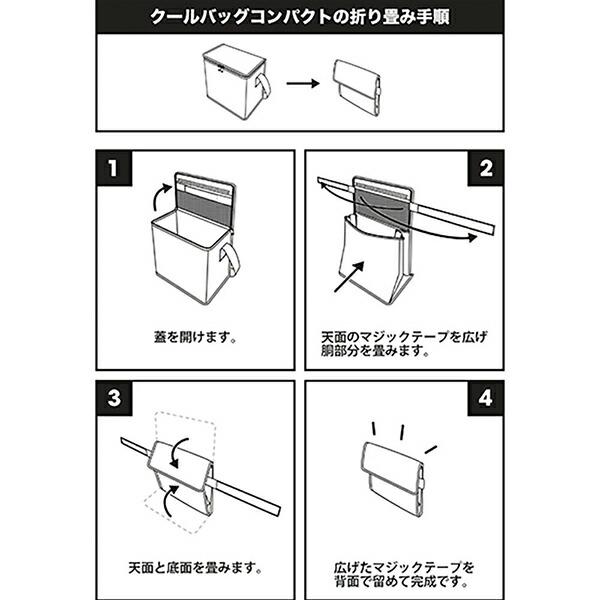 クールバッグコンパクトの折り畳み手順

1

蓋を開けます。

2

天面のマジックテープを広げ胴部分を畳みます。

3

天面と底面を畳みます。

4

広げたマジックテープを背面で留めて完成です。