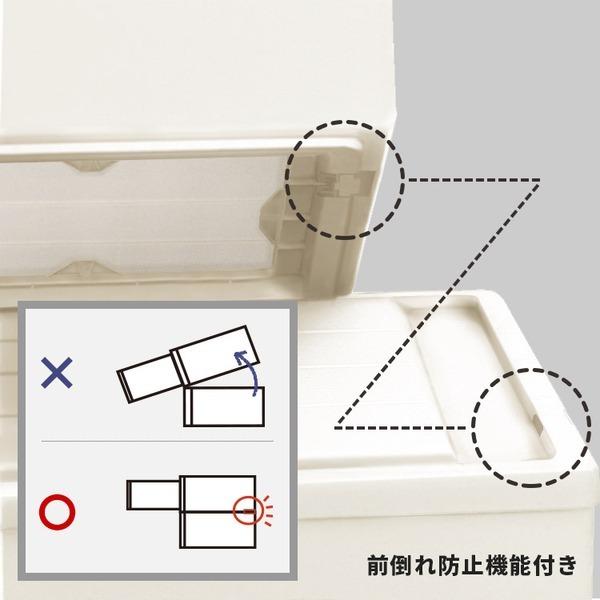 ×

○

前倒れ防止機能付き