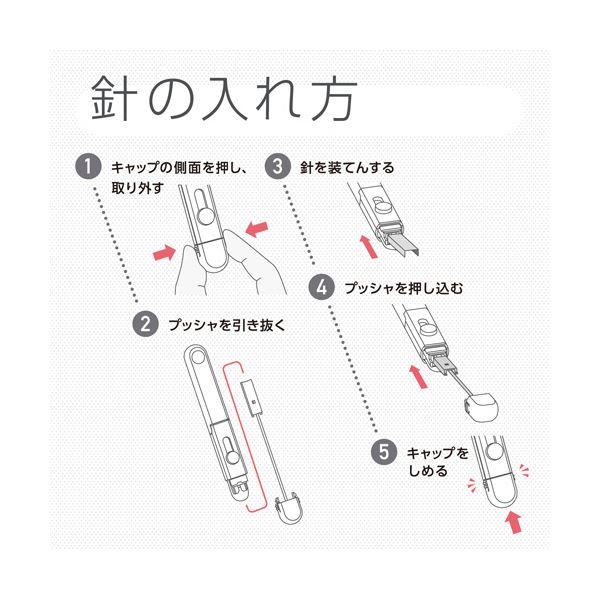 針の入れ方

1 キャップの側面を押し、取り外す

2 プッシャを引き抜く

3 針を装てんする

4 プッシャを押し込む

5 キャップをしめる