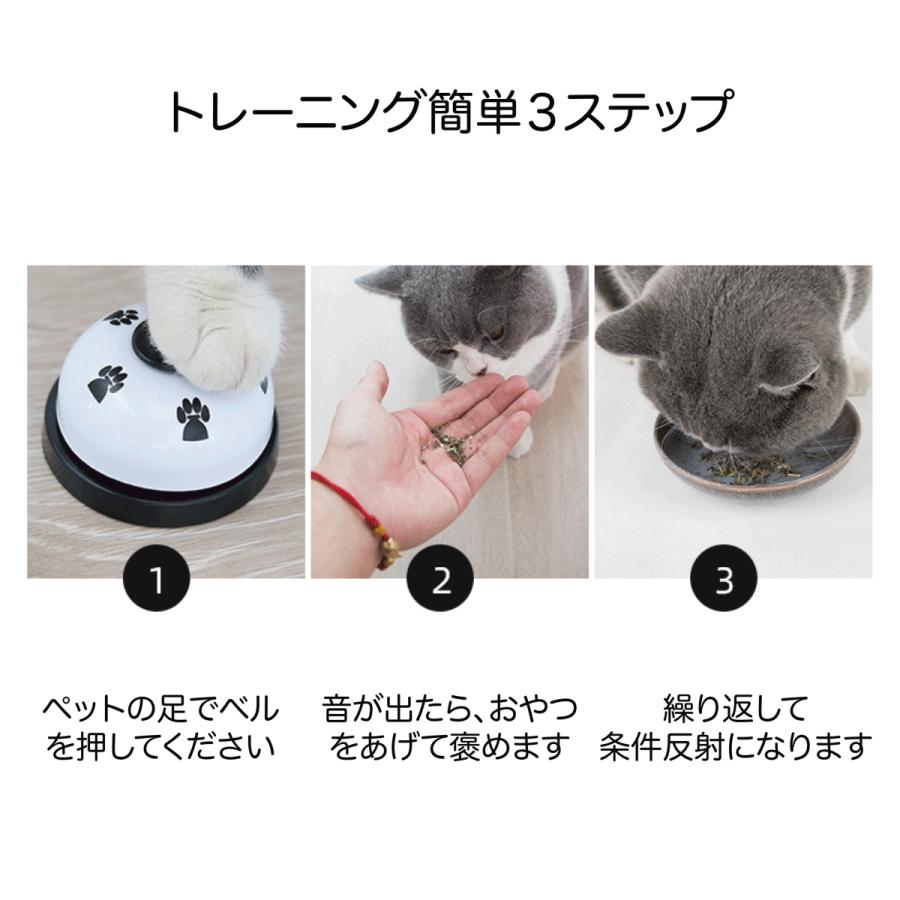 トレーニング簡単３ステップ

1

ペットの足でベルを押してください

2

音が出たら、おやつをあげて褒めます

3

繰り返して条件反射になります