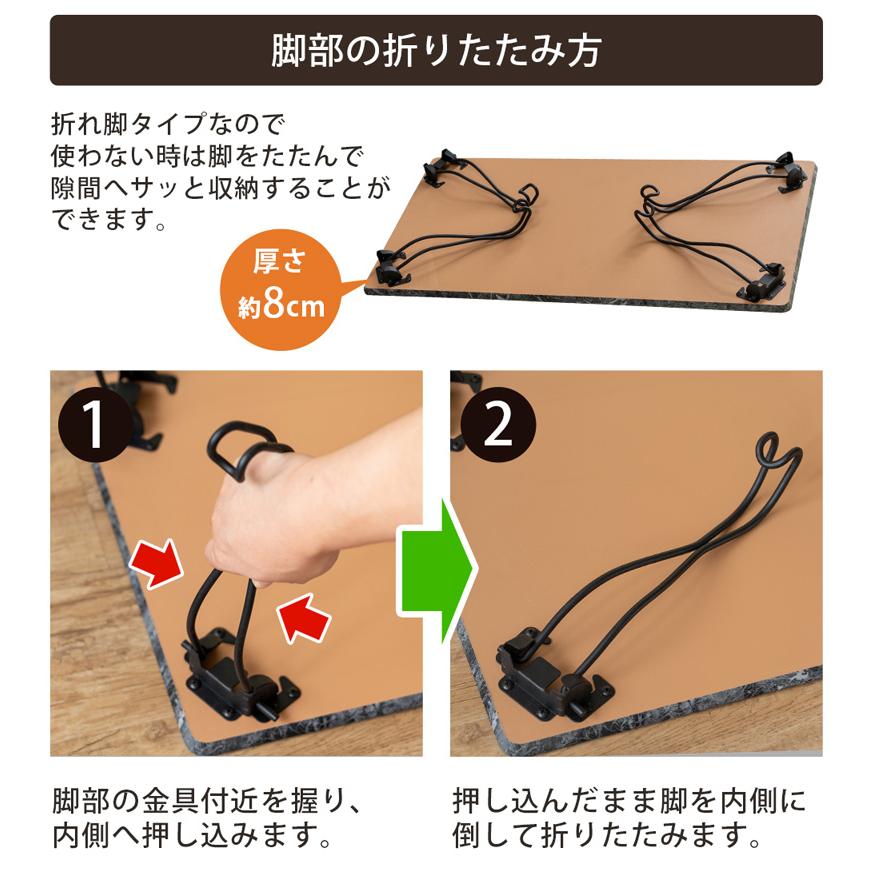 脚部の折りたたみ方

折れ脚タイプなので使わない時は脚をたたんで隙間へサッと収納することができます。

厚さ
約8cm

1

2

脚部の金具付近を握り、内側へ押し込みます。

押し込んだまま脚を内側に倒して折りたたみます。