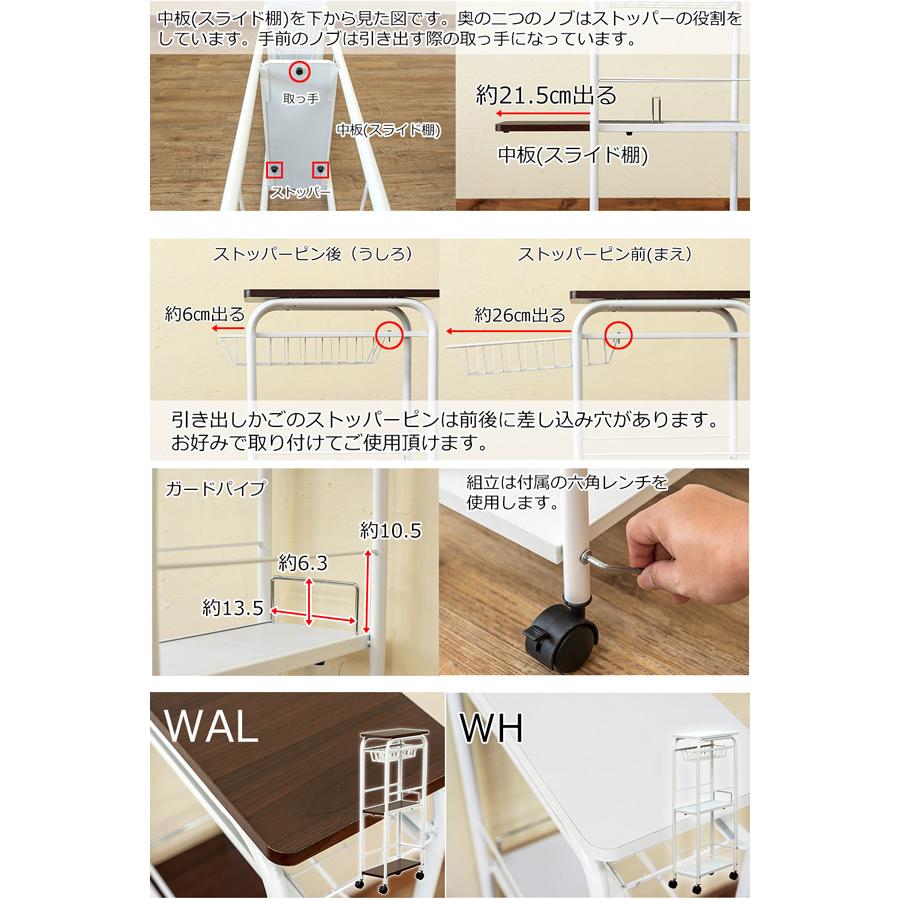 中板(スライド棚)を下から見た図です。奥の二つのノブはストッパーの役割をしています。手前のノブは引き出す際の取っ手になっています。

取っ手

中板(スライド棚)

ストッパー

約21.5cm出る

中板(スライド棚)

ストッパーピン後（うしろ）

約6cm出る

ストッパーピン前(まえ)

約26cm出る

引き出しかごのストッパーピンは前後に差し込み穴があります。お好みで取り付けてご使用頂けます。

ガードパイプ

約10.5

約6.3

約13.5

組立は付属の六角レンチを使用します。

WAL

WH