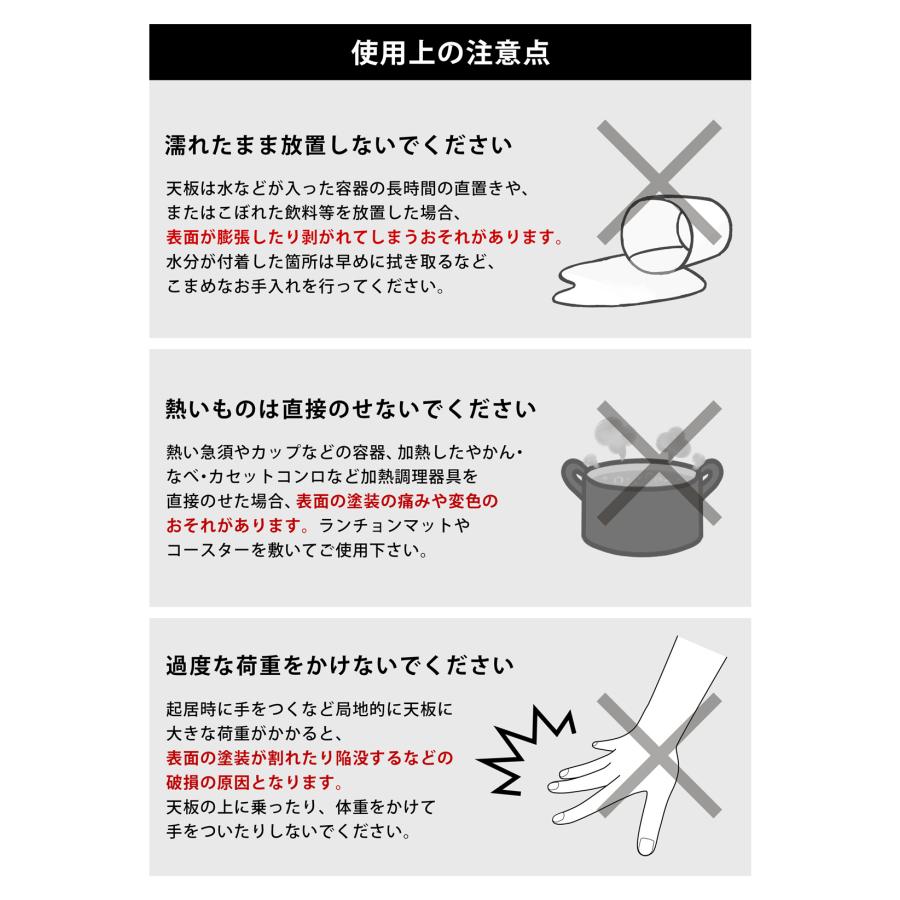 使用上の注意点

濡れたまま放置しないでください

天板は水などが入った容器の長時間の直置きや、またはこぼれた飲料等を放置した場合、表面が膨張したり剥がれてしまうおそれがあります。水分が付着した箇所は早めに拭き取るなど、こまめなお手入れを行ってください。

熱いものは直接のせないでください

熱い急須やカップなどの容器、加熱したやかん・なべ・カセットコンロなど加熱調理器具を直接のせた場合、表面の塗装の痛みや変色のおそれがあります。ランチョンマットやコースターを敷いてご使用下さい。

過度な荷重をかけないでください

起居時に手をつくなど局地的に天板に大きな荷重がかかると、表面の塗装が割れたり陥没するなどの破損の原因となります。天板の上に乗ったり、体重をかけて手をついたりしないでください。