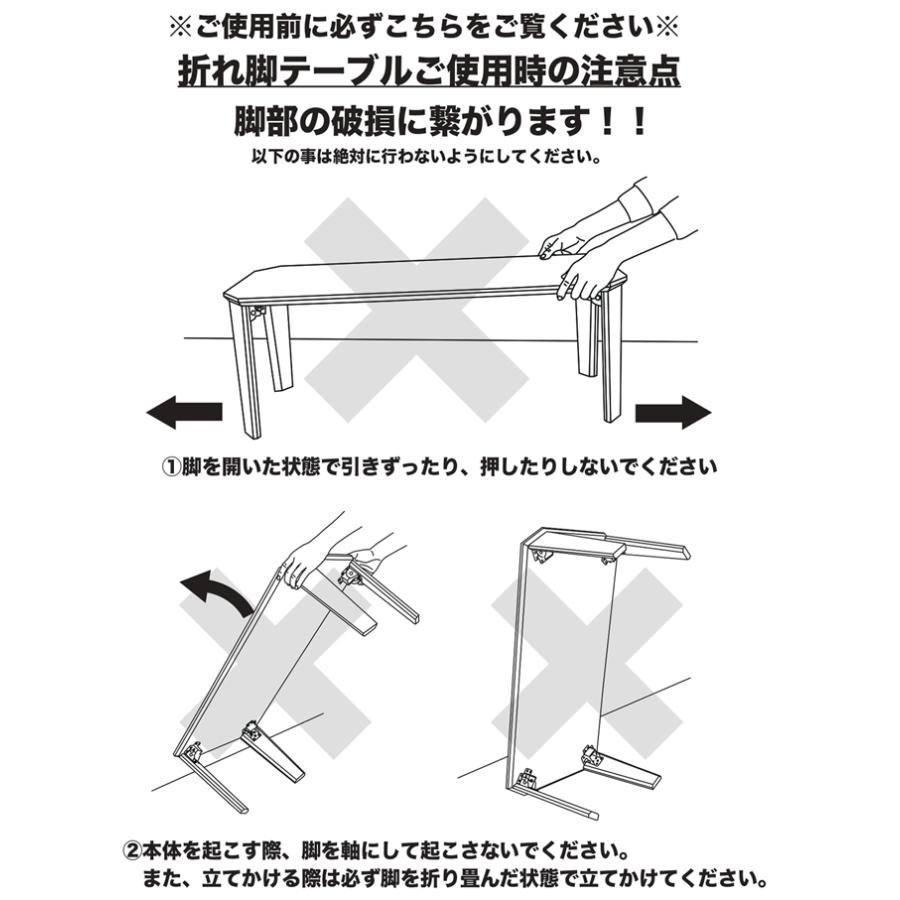 ※ご使用前に必ずこちらをご覧ください※

折れ脚テーブルご使用時の注意点

脚部の破損に繋がります！！

以下の事は絶対に行わないようにしてください。

①脚を開いた状態で引きずったり、押したりしないでください

②本体を起こす際、脚を軸にして起こさないでください。
また、立てかける際は必ず脚を折り畳んだ状態で立てかけてください。