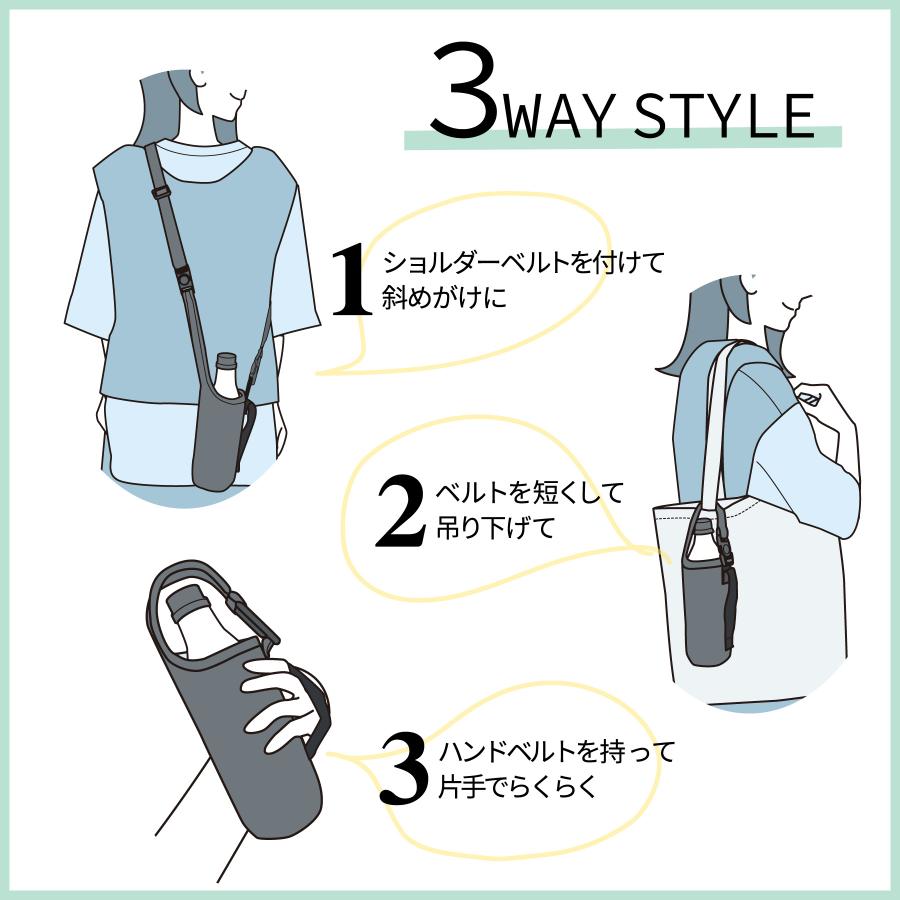 3WAY STYLE

1 ショルダーベルトを付けて斜めがけに

2 ベルトを短くして吊り下げて

3 ハンドベルトを持って片手でらくらく