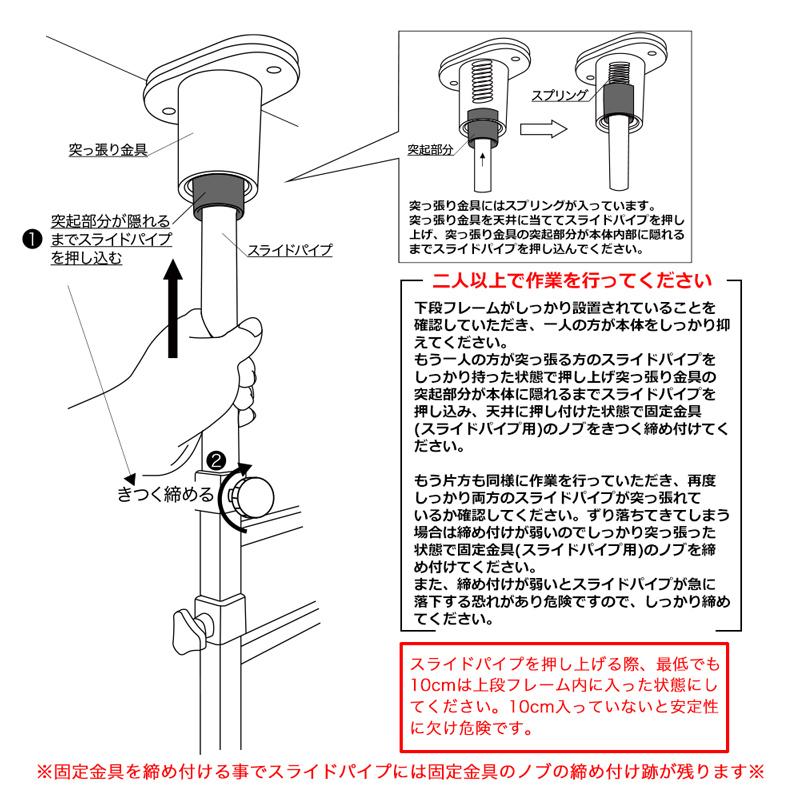 突っ張り金具

❶ 突起部分が隠れるまでスライドパイプを押し込む

スライドパイプ

❷

きつく締める

スプリング

突起部分

突っ張り金具にはスプリングが入っています。突っ張り金具を天井に当ててスライドパイプを押し上げ、突っ張り金具の突起部分が本体内部に隠れるまでスライドパイプを押し込んでください。

二人以上で作業を行ってください

下段フレームがしっかり設置されていることを確認していただき、一人の方が本体をしっかり抑えてください。
もう一人の方が突っ張る方のスライドパイプをしっかり持った状態で押し上げ突っ張り金具の突起部分が本体に隠れるまでスライドパイプを押し込み、天井に押し付けた状態で固定金具(スライドパイプ用)のノブをきつく締め付けてください。

もう片方も同様に作業を行っていただき、再度しっかり両方のスライドパイプが突っ張れているか確認してください。ずり落ちてきてしまう場合は締め付けが弱いのでしっかり突っ張った状態で固定金具(スライドパイプ用)のノブを締め付けてください。
また、締め付けが弱いとスライドパイプが急に落下する恐れがあり危険ですので、しっかり締めてください。

スライドパイプを押し上げる際、最低でも10cmは上段フレーム内に入った状態にしてください。10cm入っていないと安定性に欠け危険です。

※固定金具を締め付ける事でスライドパイプには固定金具のノブの締め付け跡が残ります※