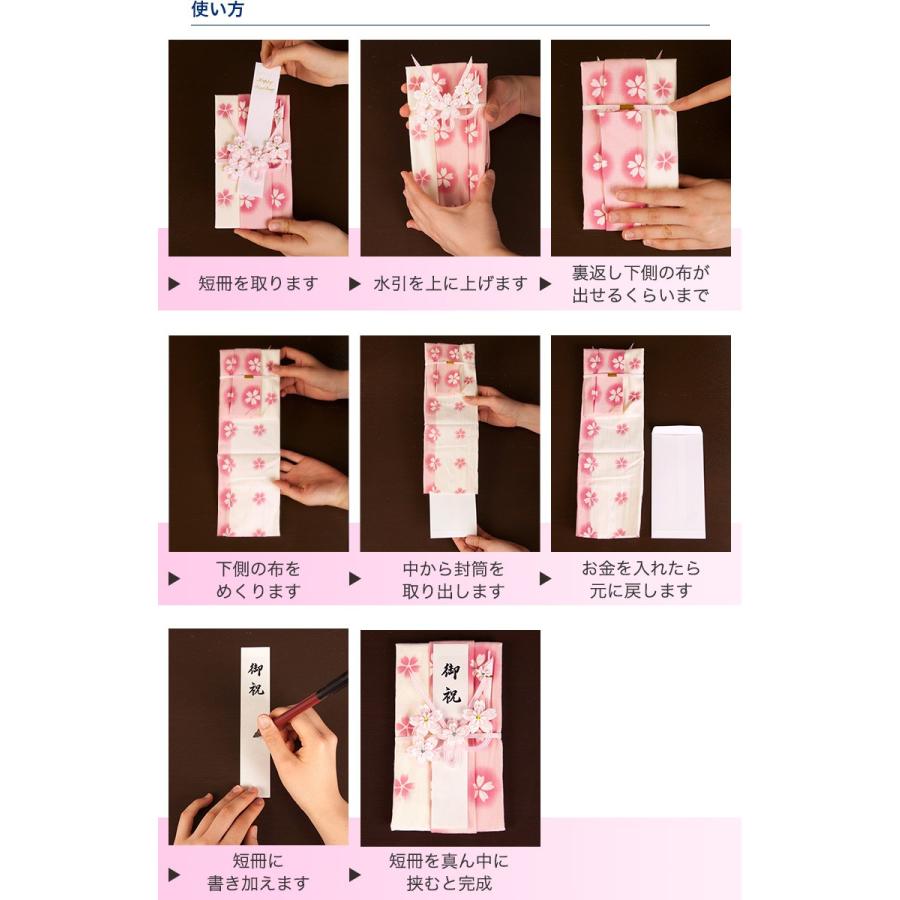 使い方

▶ 短冊を取ります

▶ 水引を上に上げます

▶ 裏返し下側の布が出せるくらいまで

▶ 下側の布をめくります

▶ 中から封筒を取り出します

▶ お金を入れたら元に戻します

御祝

▶ 短冊に書き加えます

御祝

▶ 短冊を真ん中に挟むと完成