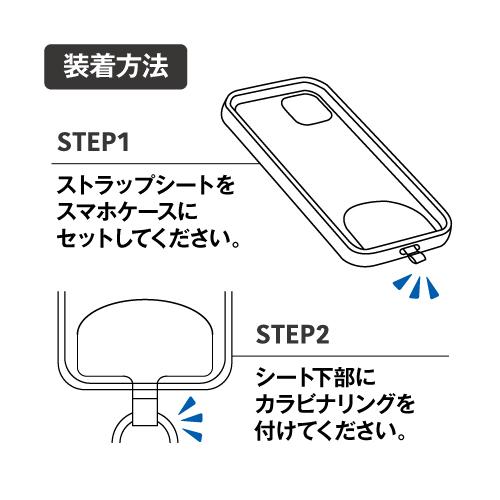 装着方法

STEP1

ストラップシートをスマホケースにセットしてください。

STEP2

シート下部にカラビナリングを付けてください。